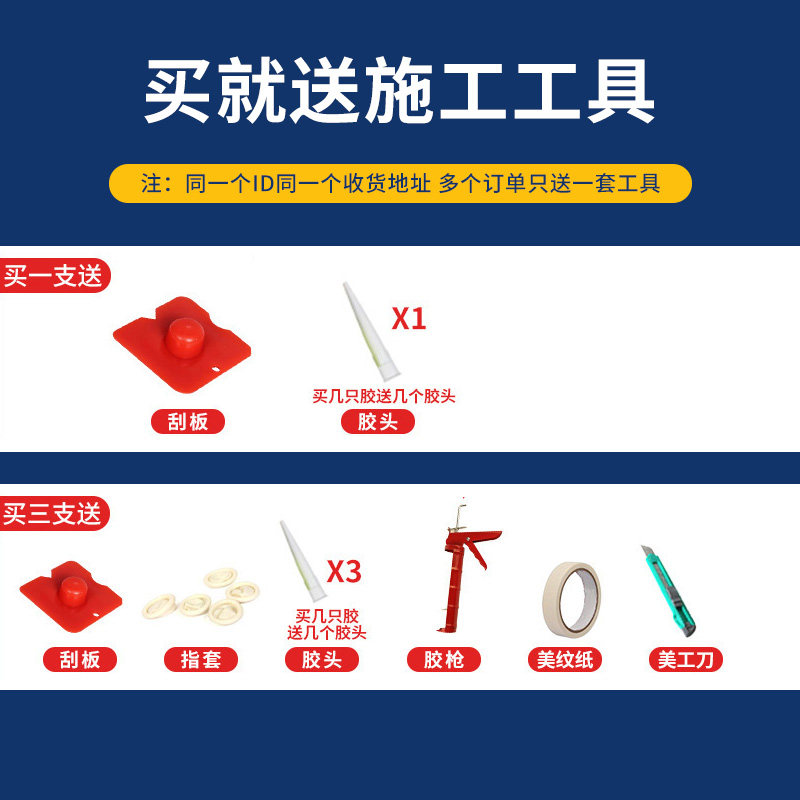 买就送施工工具

注：同一个ID同一个收货地址 多个订单只送一套工具

买一支送

X1

买几只胶送几个胶头

刮板

胶头

买三支送

X3

买几只胶送几个胶头

刮板

指套

胶头

胶枪

美纹纸

美工刀