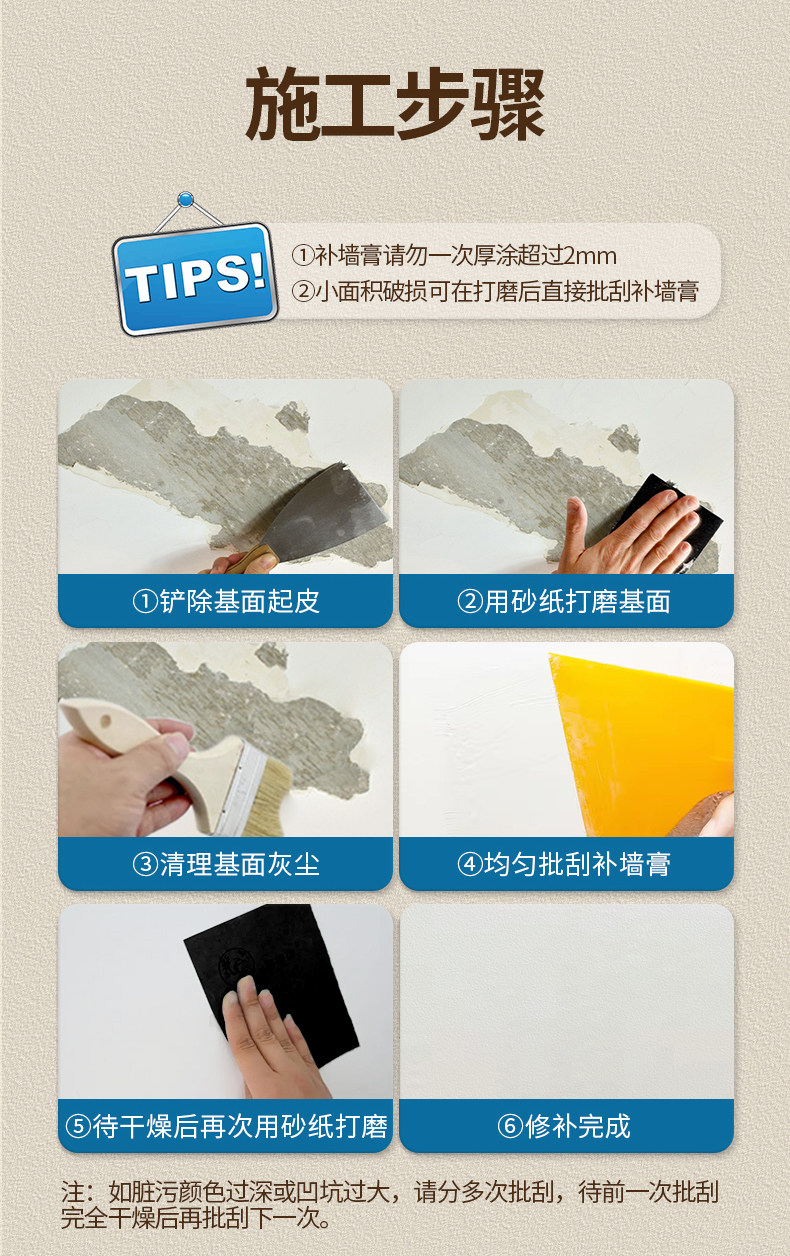 施工步骤

TIPS!

①补墙膏请勿一次厚涂超过2mm
②小面积破损可在打磨后直接批刮补墙膏

①铲除基面起皮

②用砂纸打磨基面

③清理基面灰尘

④均匀批刮补墙膏

⑤待干燥后再次用砂纸打磨

⑥修补完成

注：如脏污颜色过深或凹坑过大，请分多次批刮，待前一次批刮完全干燥后再批刮下一次。