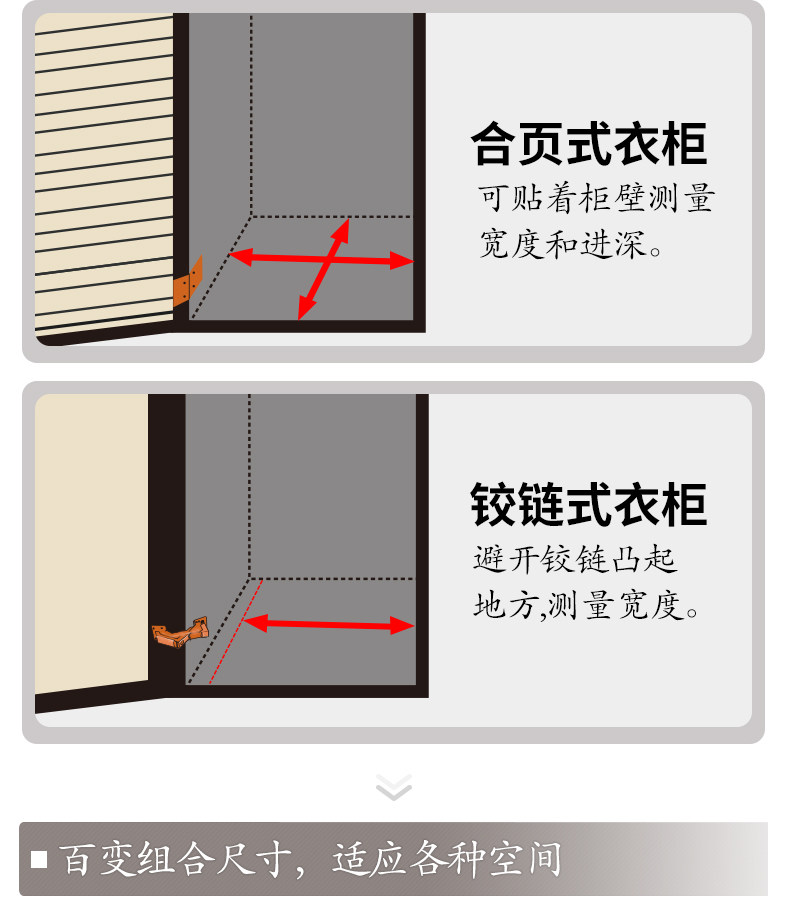 合页式衣柜

可贴着柜壁测量宽度和进深。

铰链式衣柜

避开铰链凸起地方,测量宽度。

■ 百变组合尺寸，适应各种空间