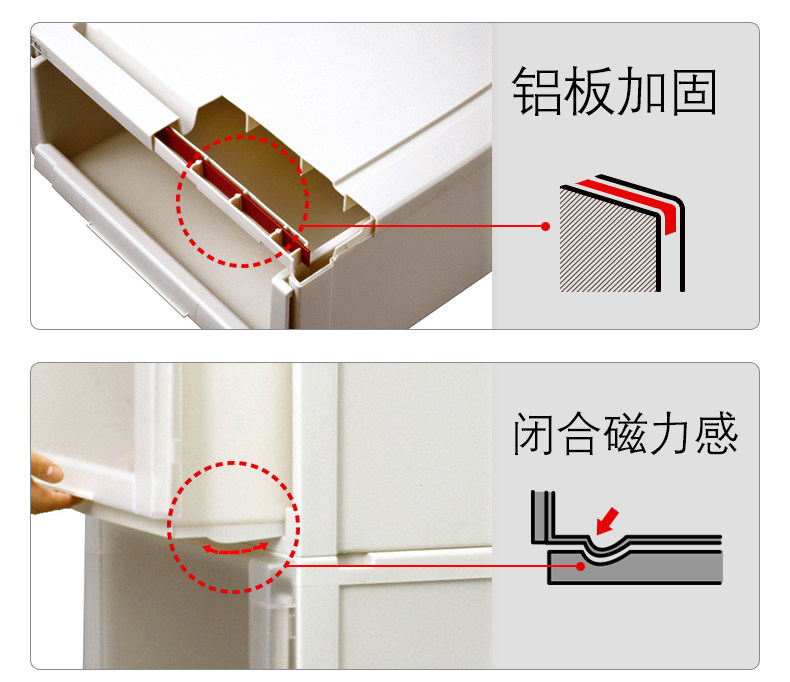 铝板加固

闭合磁力感