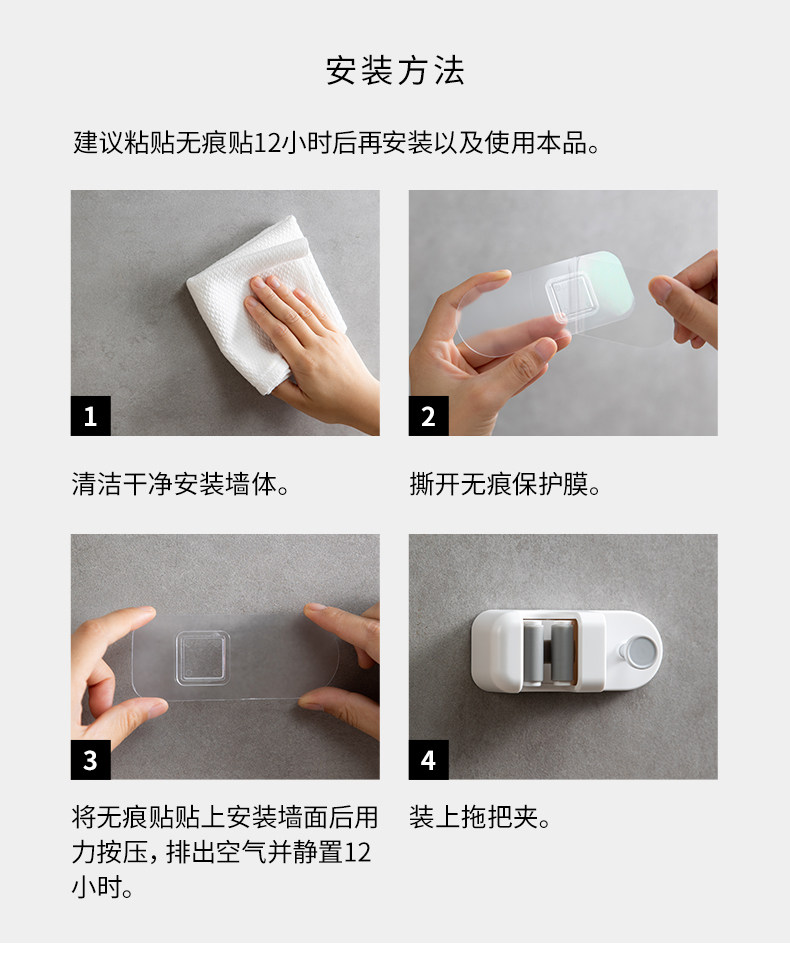 安装方法

建议粘贴无痕贴12小时后再安装以及使用本品。

1

清洁干净安装墙体。

2

撕开无痕保护膜。

3

将无痕贴贴上安装墙面后用力按压，排出空气并静置12小时。

4

装上拖把夹。