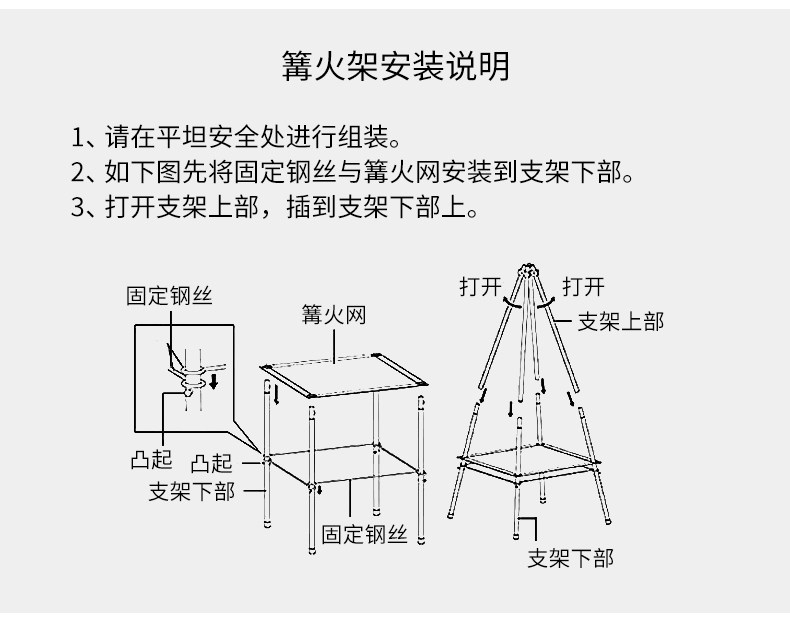 篝火架安装说明

1、请在平坦安全处进行组装。
2、如下图先将固定钢丝与篝火网安装到支架下部。
3、打开支架上部，插到支架下部上。

固定钢丝

篝火网

凸起

凸起

支架下部

固定钢丝

打开

打开

支架上部

支架下部