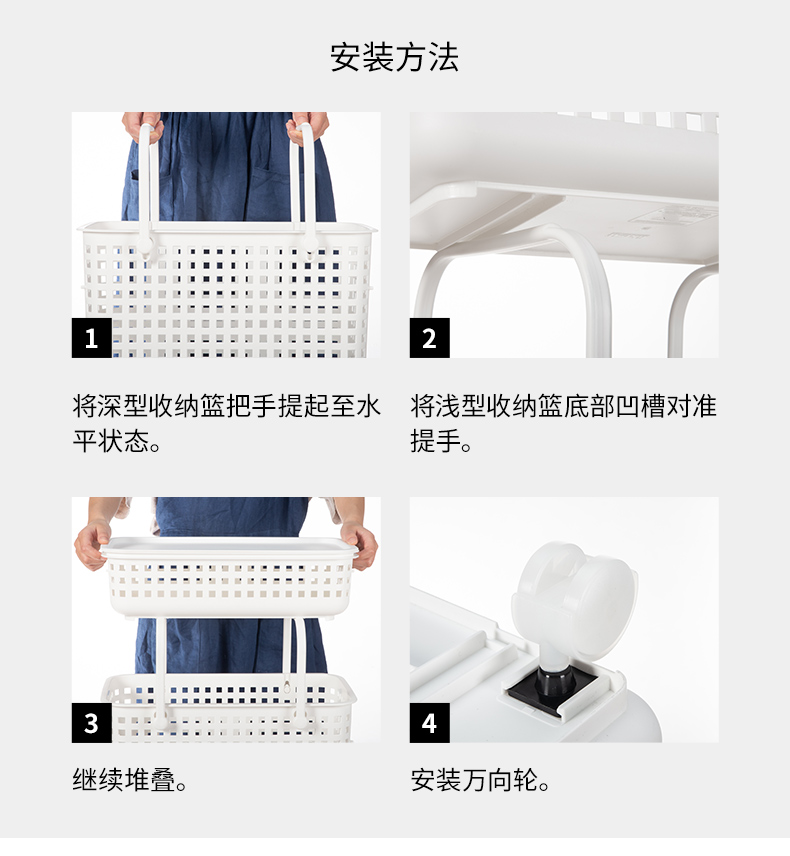 安装方法

1

将深型收纳篮把手提起至水平状态。

2

将浅型收纳篮底部凹槽对准提手。

3

继续堆叠。

4

安装万向轮。