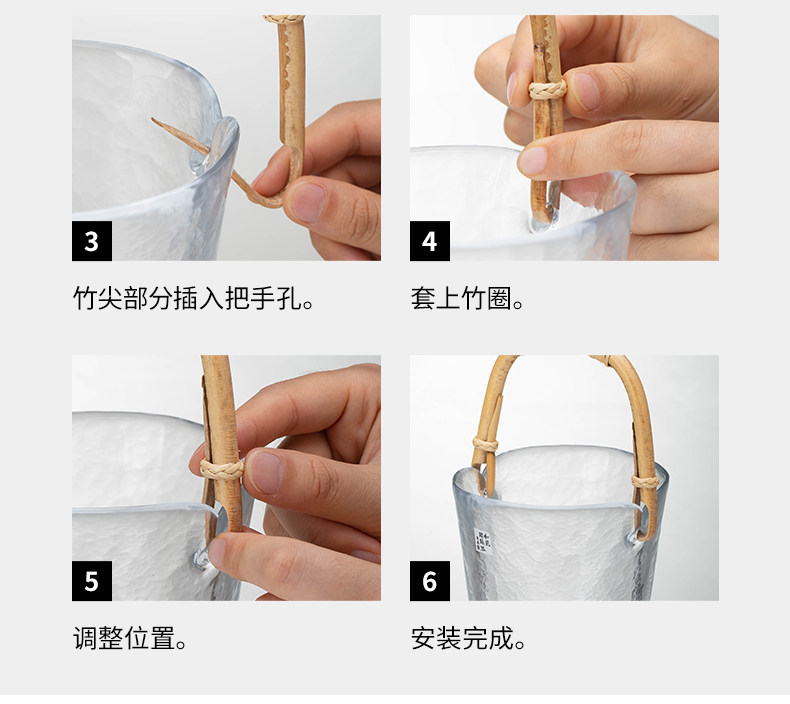 3

竹尖部分插入把手孔。

4

套上竹圈。

5

调整位置。

6

安装完成。