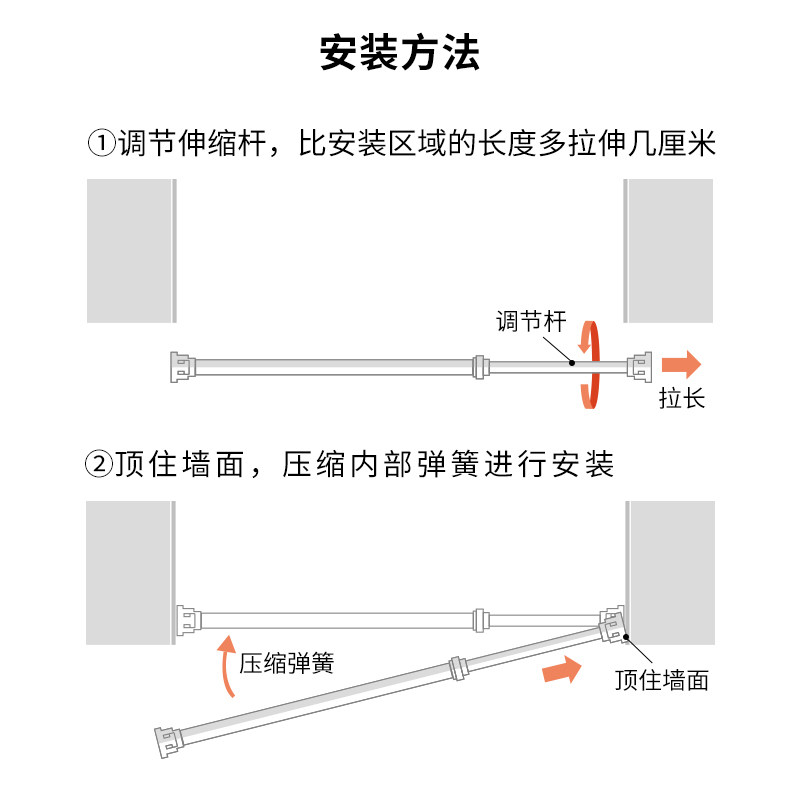 安装方法

①调节伸缩杆，比安装区域的长度多拉伸几厘米

调节杆

拉长

②顶住墙面，压缩内部弹簧进行安装

压缩弹簧

顶住墙面