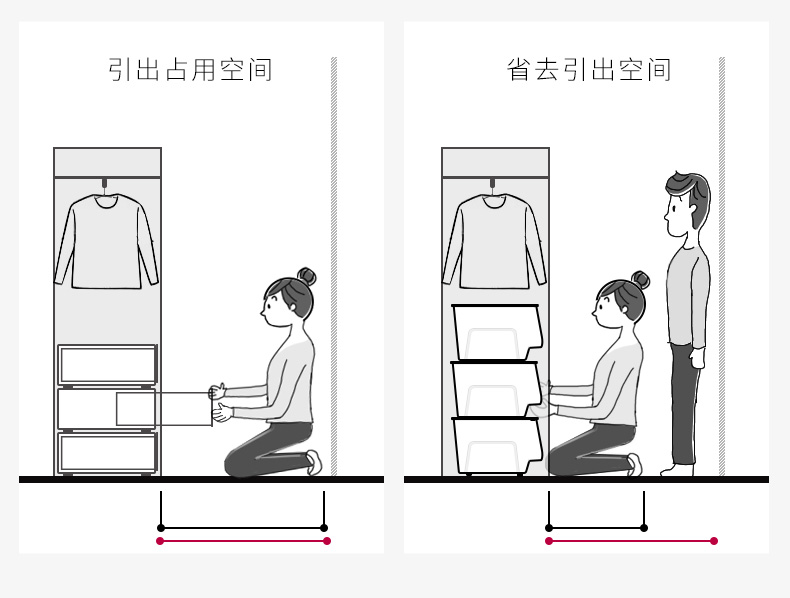 引出占用空间

省去引出空间