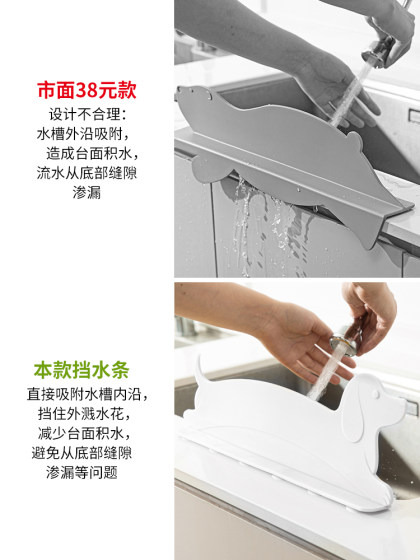 市面38元款

设计不合理：
水槽外沿吸附，
造成台面积水，
流水从底部缝隙
渗漏

本款挡水条

直接吸附水槽内沿，
挡住外溅水花，
减少台面积水，
避免从底部缝隙
渗漏等问题