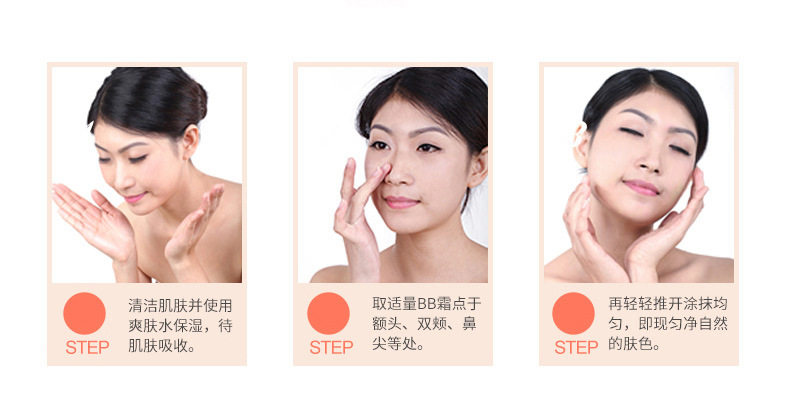 STEP

清洁肌肤并使用爽肤水保湿，待肌肤吸收。

STEP

取适量BB霜点于额头、双颊、鼻尖等处。

STEP

再轻轻推开涂抹均匀，即现匀净自然的肤色。