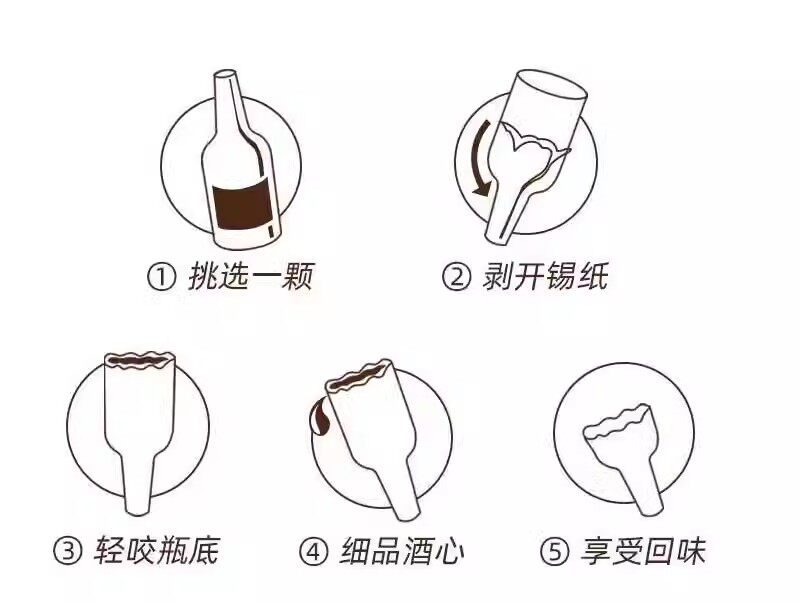 ① 挑选一颗

② 剥开锡纸

③ 轻咬瓶底

④ 细品酒心

⑤ 享受回味