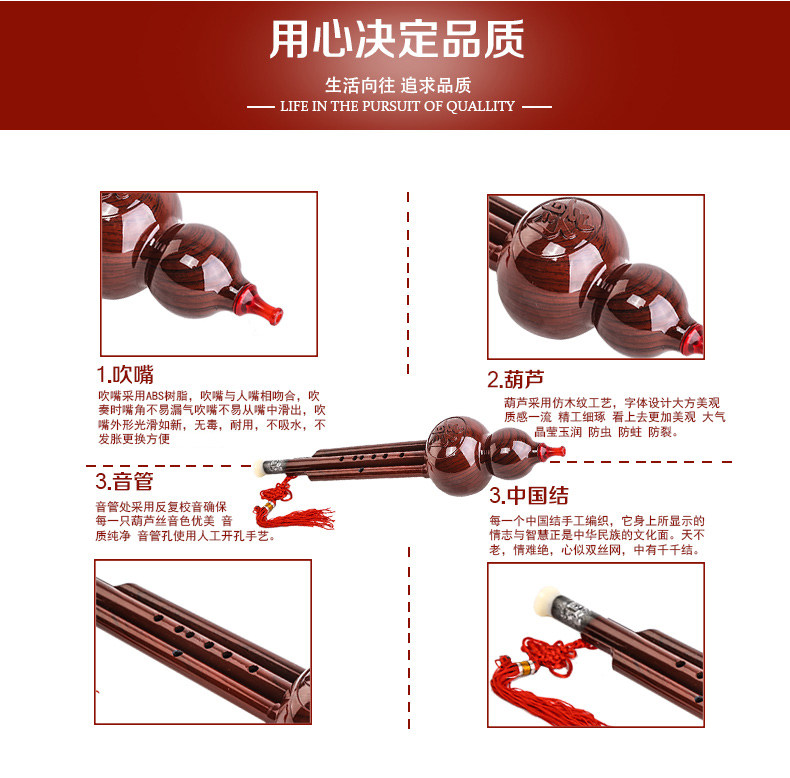 用心决定品质

生活向往 追求品质

LIFE IN THE PURSUIT OF QUALLITY

1.吹嘴

吹嘴采用ABS树脂，吹嘴与人嘴相吻合，吹奏时嘴角不易漏气吹嘴不易从嘴中滑出，吹嘴外形光滑如新，无毒，耐用，不吸水，不发胀更换方便

2.葫芦

葫芦采用仿木纹工艺，字体设计大方美观 质感一流 精工细琢 看上去更加美观 大气 晶莹玉润 防虫 防蛀 防裂。

3.音管

音管处采用反复校音确保每一只葫芦丝音色优美 音质纯净 音管孔使用人工开孔手艺。

3.中国结

每一个中国结手工编织，它身上所显示的情志与智慧正是中华民族的文化面。天不老，情难绝，心似双丝网，中有千千结。