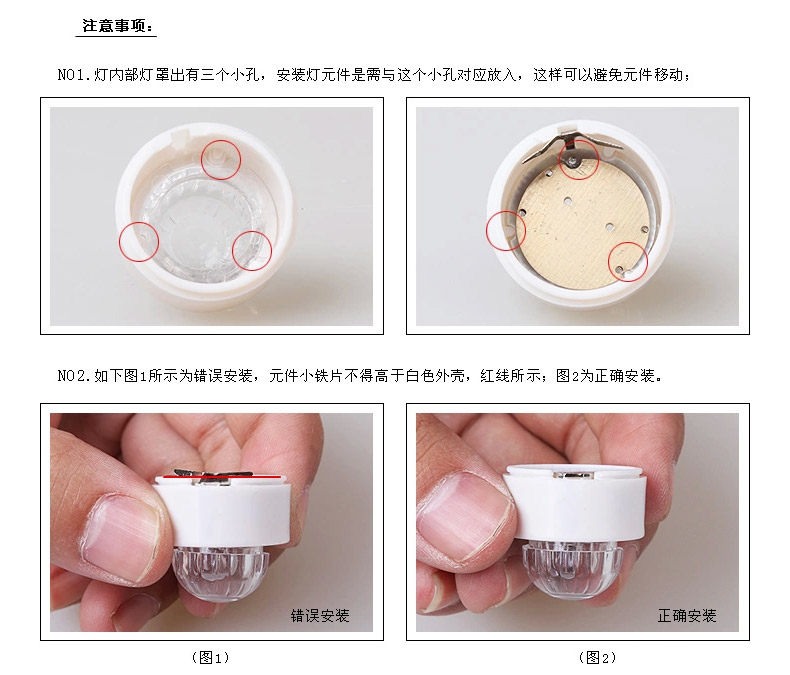 注意事项：

NO1.灯内部灯罩出有三个小孔，安装灯元件是需与这个小孔对应放入，这样可以避免元件移动；

NO2.如下图1所示为错误安装，元件小铁片不得高于白色外壳，红线所示；图2为正确安装。

错误安装

正确安装

（图1）

（图2）