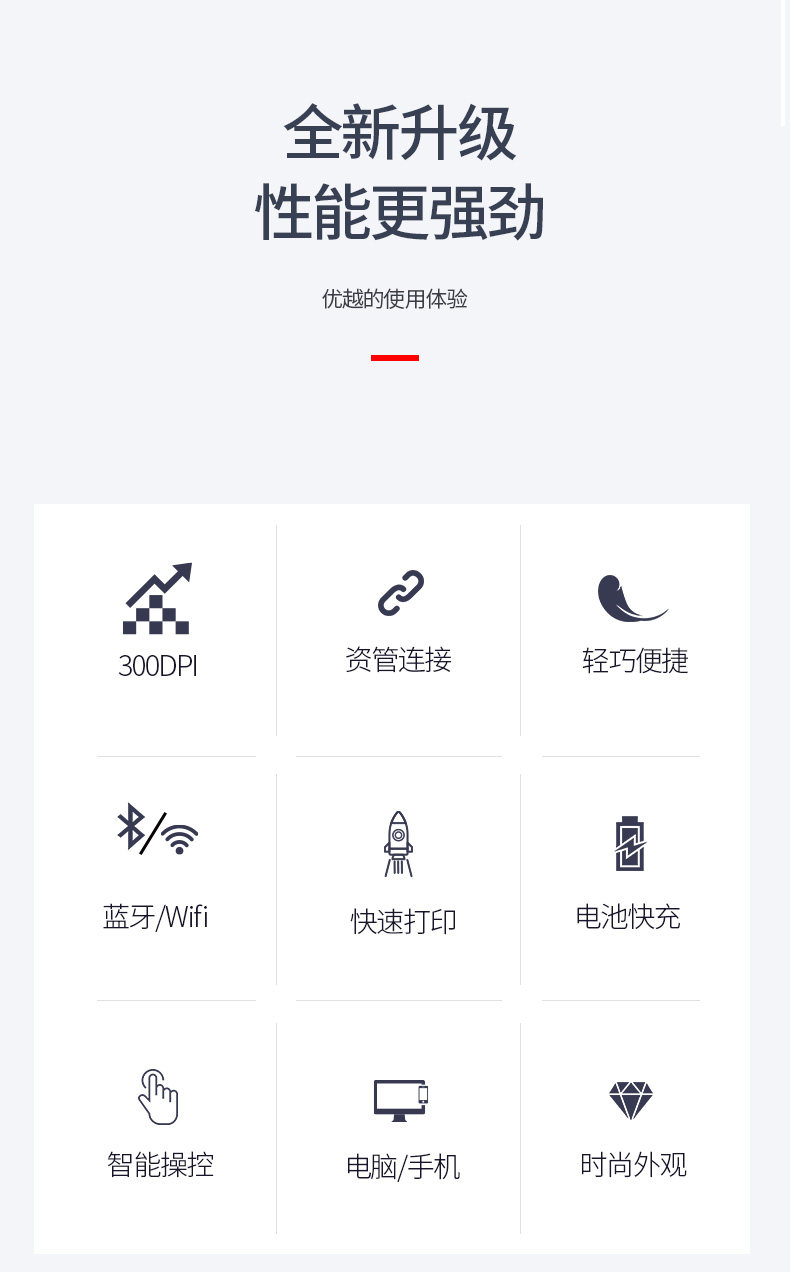 全新升级
性能更强劲

优越的使用体验

300DPI

资管连接

轻巧便捷

蓝牙/Wifi

快速打印

电池快充

智能操控

电脑/手机

时尚外观