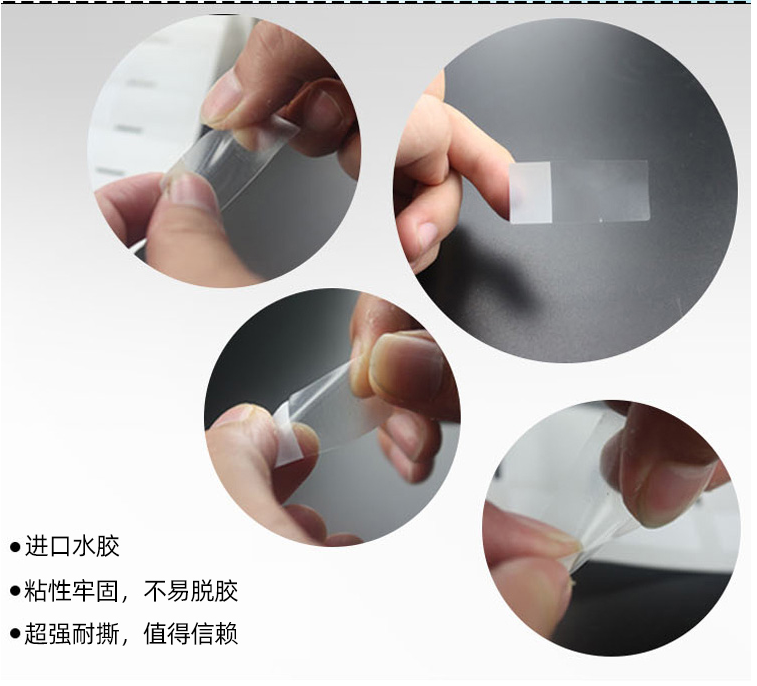 ●进口水胶

●粘性牢固，不易脱胶

●超强耐撕，值得信赖