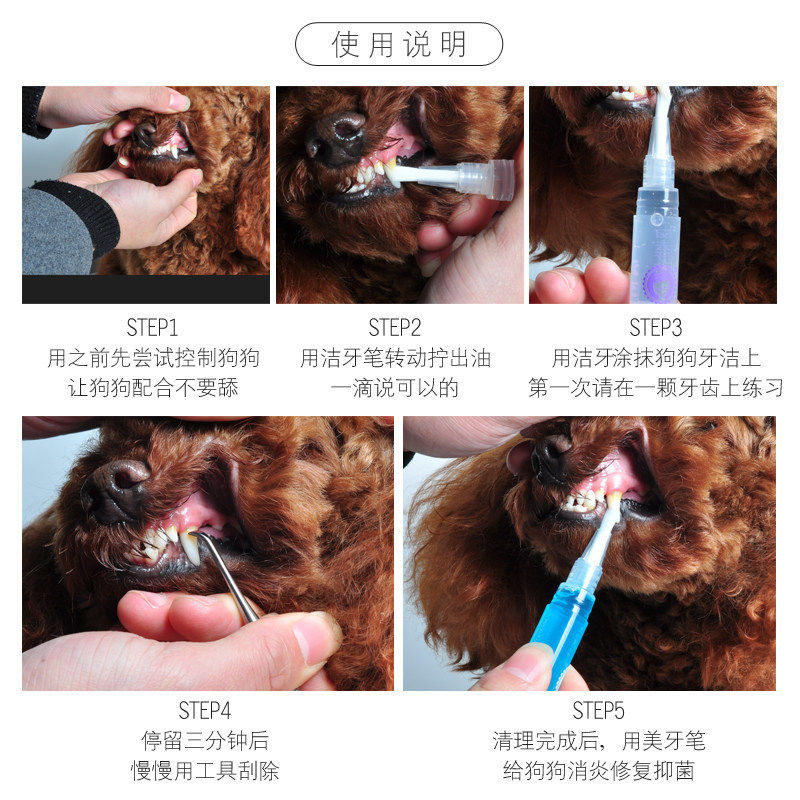 使用说明

STEP1
用之前先尝试控制狗狗
让狗狗配合不要舔

STEP2
用洁牙笔转动拧出油
一滴说可以的

STEP3
用洁牙涂抹狗狗牙洁上
第一次请在一颗牙齿上练习

STEP4
停留三分钟后
慢慢用工具刮除

STEP5
清理完成后，用美牙笔
给狗狗消炎修复抑菌