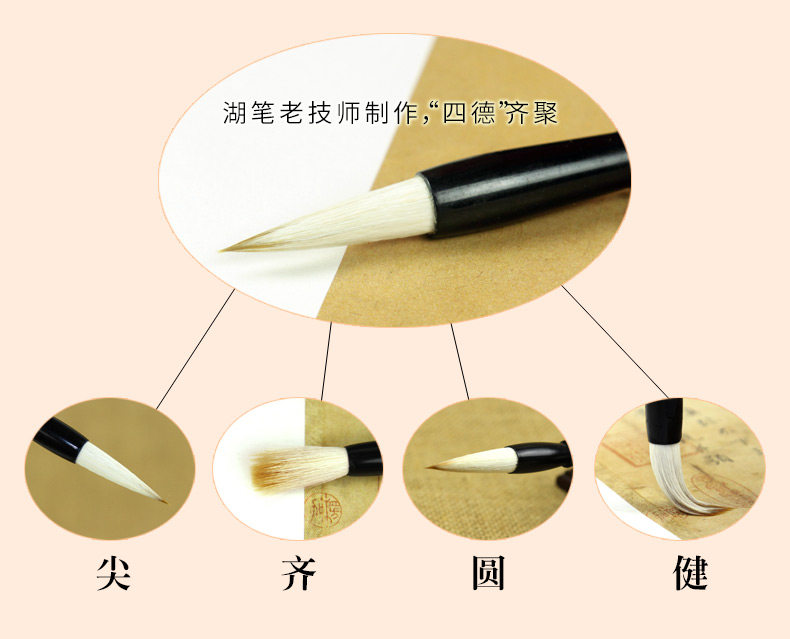 湖笔老技师制作,“四德”齐聚

尖 齐 圆 健