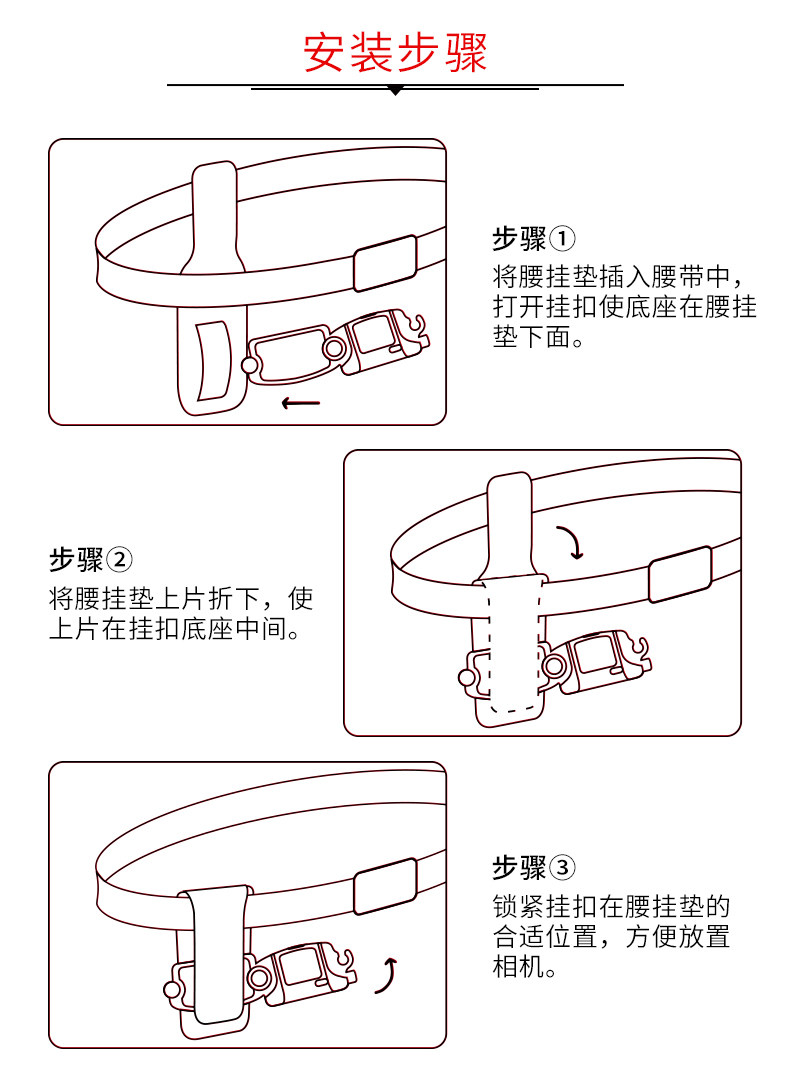 安装步骤

步骤①
将腰挂垫插入腰带中，打开挂扣使底座在腰挂垫下面。

步骤②
将腰挂垫上片折下，使上片在挂扣底座中间。

步骤③
锁紧挂扣在腰挂垫的合适位置，方便放置相机。