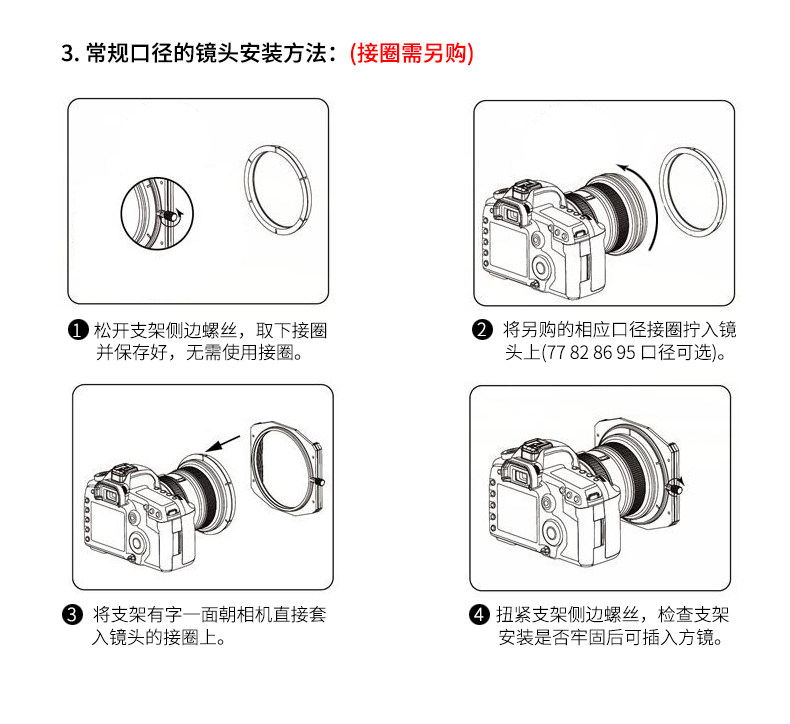 3. 常规口径的镜头安装方法：(接圈需另购)

❶ 松开支架侧边螺丝，取下接圈并保存好，无需使用接圈。

❷ 将另购的相应口径接圈拧入镜头上(77 82 86 95 口径可选)。

❸ 将支架有字一面朝相机直接套入镜头的接圈上。

❹ 扭紧支架侧边螺丝，检查支架安装是否牢固后可插入方镜。