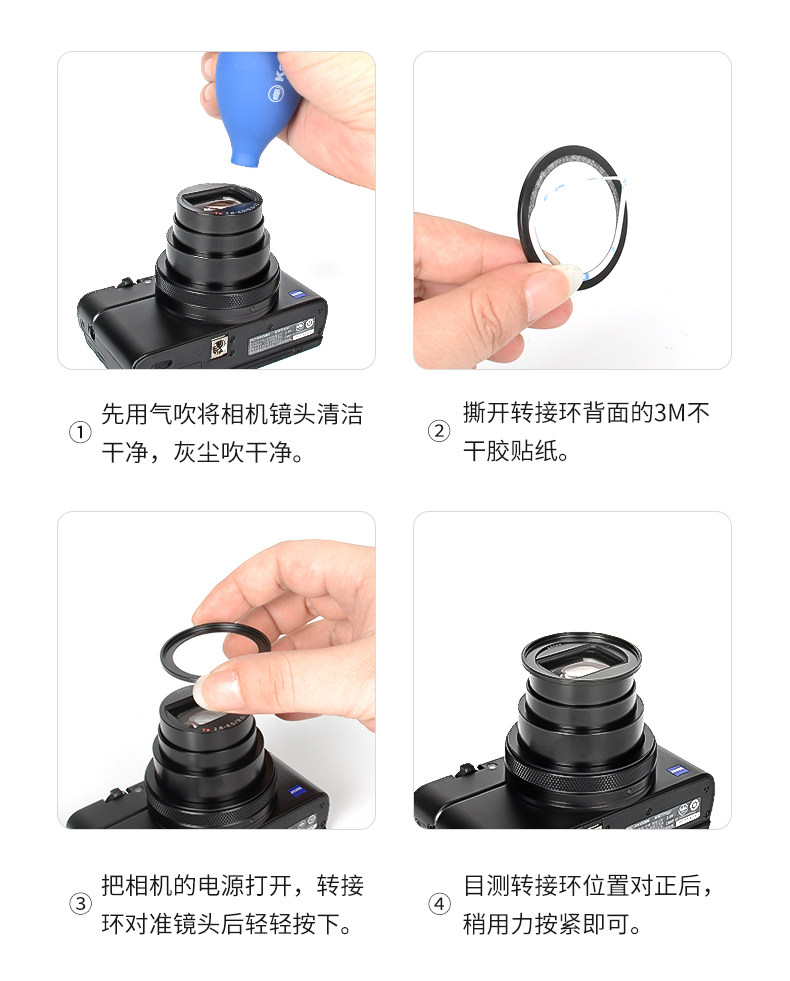 ① 先用气吹将相机镜头清洁干净，灰尘吹干净。

② 撕开转接环背面的3M不干胶贴纸。

③ 把相机的电源打开，转接环对准镜头后轻轻按下。

④ 目测转接环位置对正后，稍用力按紧即可。