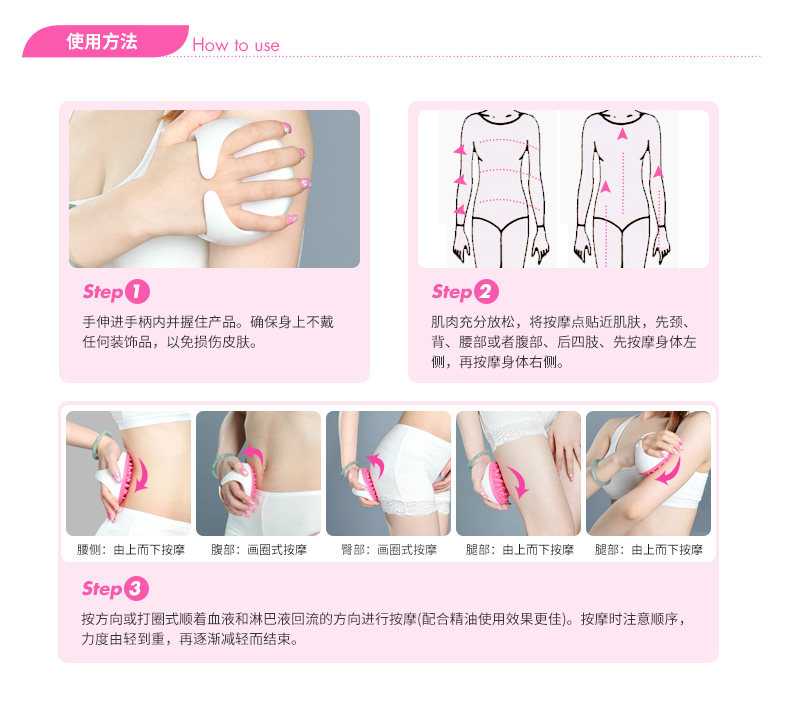 使用方法 How to use

Step 1
手伸进手柄内并握住产品。确保身上不戴任何装饰品，以免损伤皮肤。

Step 2
肌肉充分放松，将按摩点贴近肌肤，先颈、背、腰部或者腹部、后四肢、先按摩身体左侧，再按摩身体右侧。

腰侧：由上而下按摩
腹部：画圈式按摩
臀部：画圈式按摩
腿部：由上而下按摩
腿部：由上而下按摩

Step 3
按方向或打圈式顺着血液和淋巴液回流的方向进行按摩(配合精油使用效果更佳)。按摩时注意顺序，力度由轻到重，再逐渐减轻而结束。