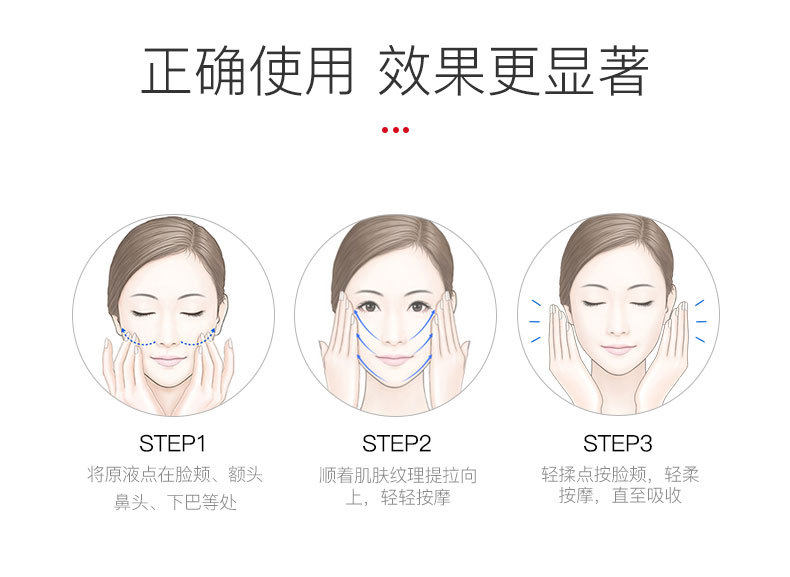 正确使用 效果更显著

STEP1
将原液点在脸颊、额头鼻头、下巴等处

STEP2
顺着肌肤纹理提拉向上，轻轻按摩

STEP3
轻揉点按脸颊，轻柔按摩，直至吸收