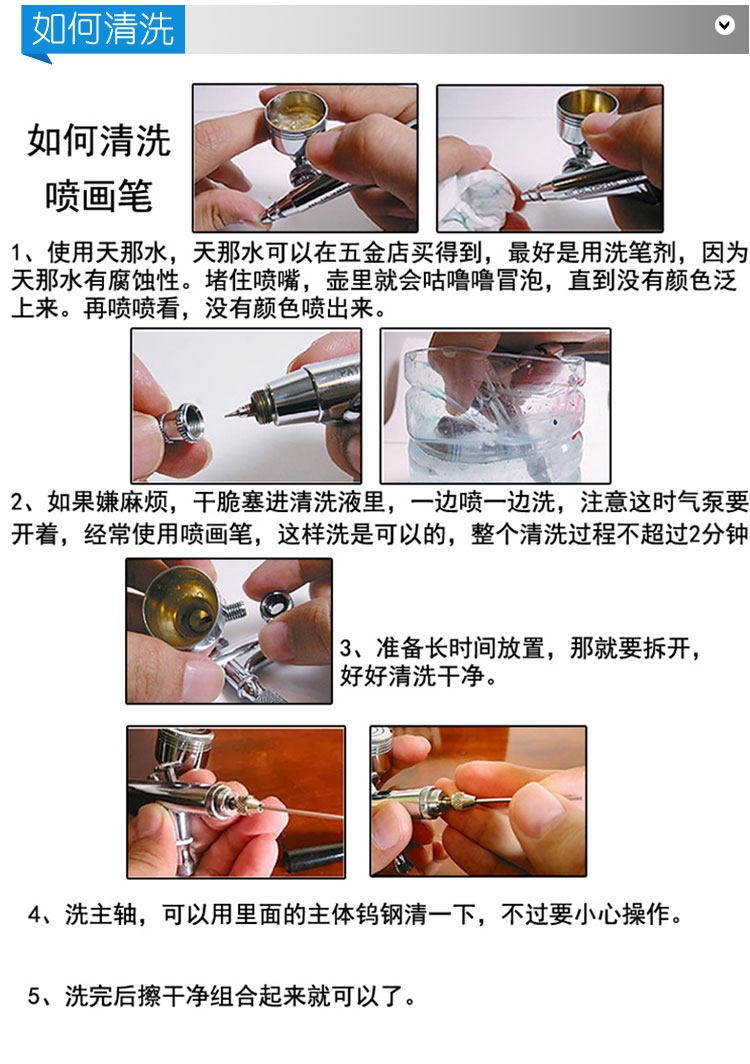 如何清洗

如何清洗
喷画笔

1、使用天那水，天那水可以在五金店买得到，最好是用洗笔剂，因为天那水有腐蚀性。堵住喷嘴，壶里就会咕噜噜冒泡，直到没有颜色泛上来。再喷喷看，没有颜色喷出来。

2、如果嫌麻烦，干脆塞进清洗液里，一边喷一边洗，注意这时气泵要开着，经常使用喷画笔，这样洗是可以的，整个清洗过程不超过2分钟

3、准备长时间放置，那就要拆开，好好清洗干净。

4、洗主轴，可以用里面的主体钨钢清一下，不过要小心操作。

5、洗完后擦干净组合起来就可以了。