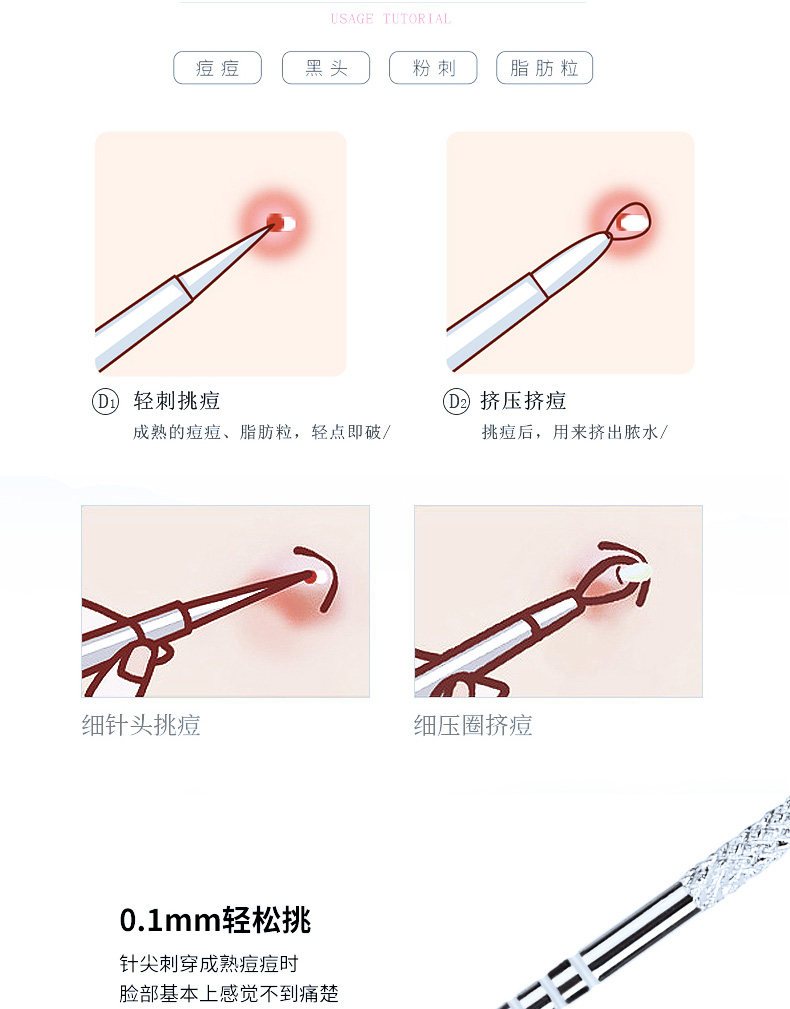 USAGE TUTORIAL

痘痘 黑头 粉刺 脂肪粒

D1 轻刺挑痘
成熟的痘痘、脂肪粒，轻点即破/

D2 挤压挤痘
挑痘后，用来挤出脓水/

细针头挑痘

细压圈挤痘

0.1mm轻松挑

针尖刺穿成熟痘痘时
脸部基本上感觉不到痛楚