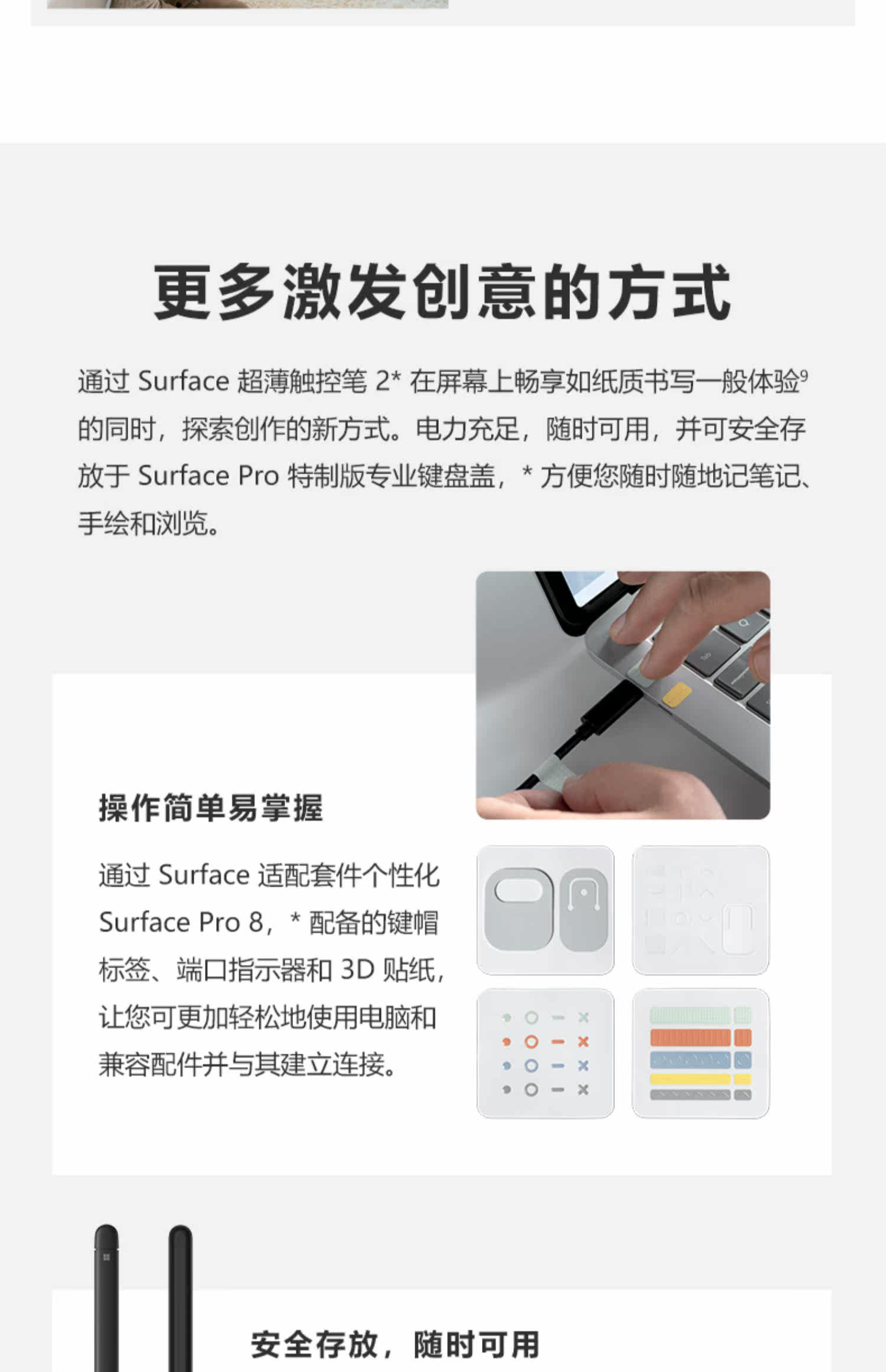 更多激发创意的方式

通过 Surface 超薄触控笔 2* 在屏幕上畅享如纸质书写一般体验$^9$的同时，探索创作的新方式。电力充足，随时可用，并可安全存放于 Surface Pro 特制版专业键盘盖，* 方便您随时随地记笔记、手绘和浏览。

操作简单易掌握

通过 Surface 适配套件个性化 Surface Pro 8，* 配备的键帽标签、端口指示器和 3D 贴纸，让您可更加轻松地使用电脑和兼容配件并与其建立连接。

安全存放，随时可用