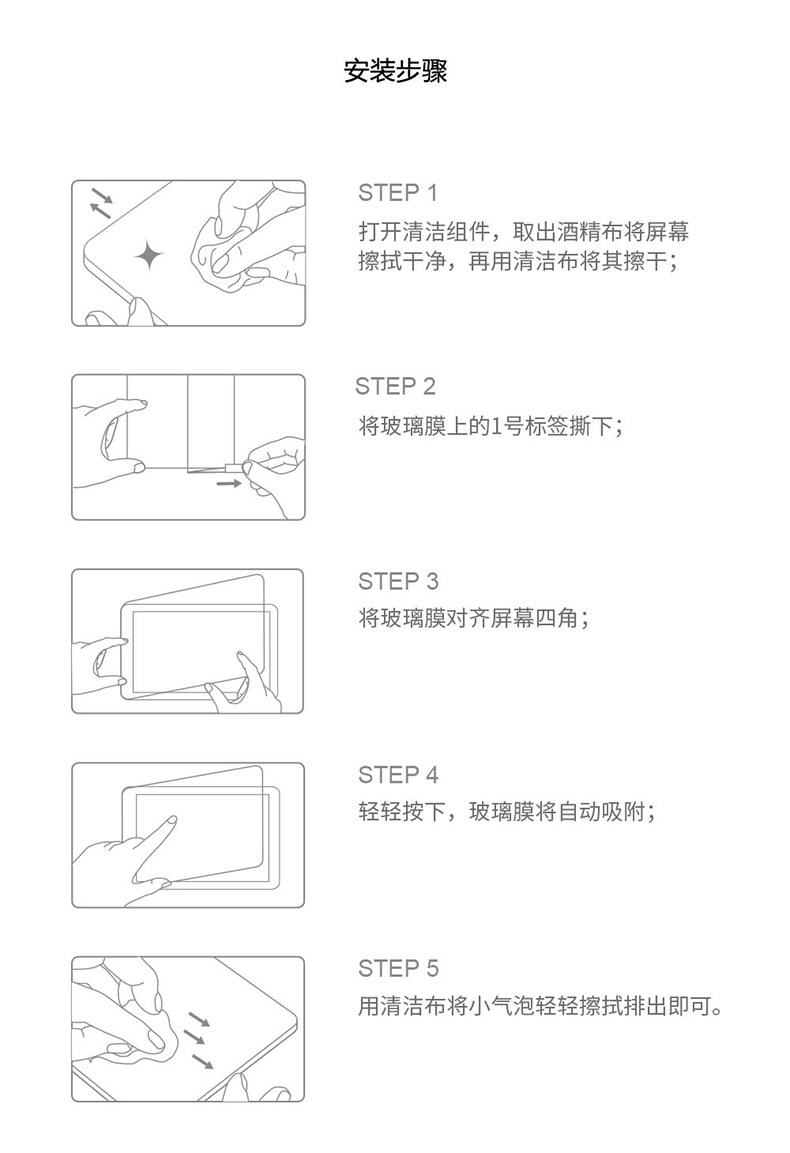 安装步骤

STEP 1
打开清洁组件，取出酒精布将屏幕擦拭干净，再用清洁布将其擦干；

STEP 2
将玻璃膜上的1号标签撕下；

STEP 3
将玻璃膜对齐屏幕四角；

STEP 4
轻轻按下，玻璃膜将自动吸附；

STEP 5
用清洁布将小气泡轻轻擦拭排出即可。