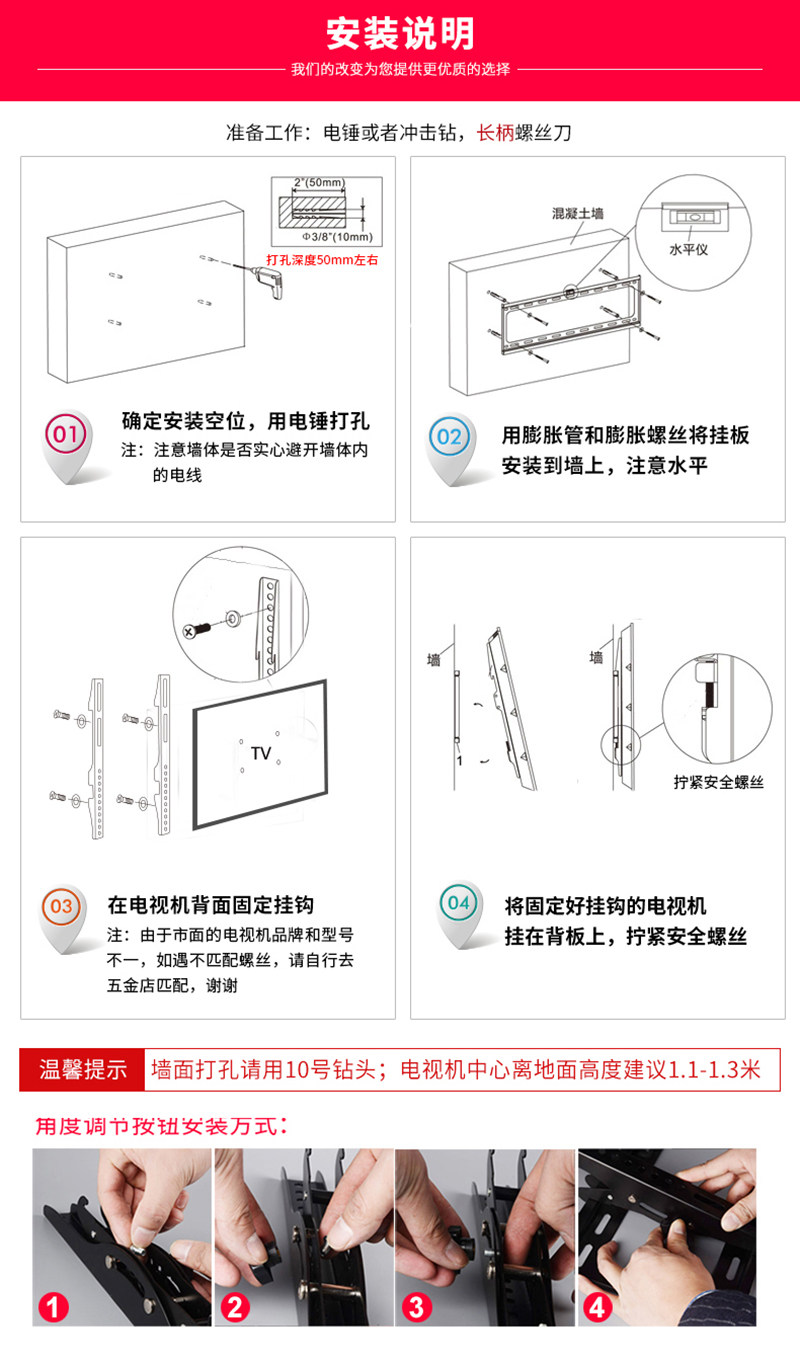 安装说明

我们的改变为您提供更优质的选择

准备工作：电锤或者冲击钻，长柄螺丝刀

2"(50mm)

Φ3/8"(10mm)

打孔深度50mm左右

01 确定安装空位，用电锤打孔

注：注意墙体是否实心避开墙体内的电线

混凝土墙

水平仪

02 用膨胀管和膨胀螺丝将挂板安装到墙上，注意水平

TV

03 在电视机背面固定挂钩

注：由于市面的电视机品牌和型号不一，如遇不匹配螺丝，请自行去五金店匹配，谢谢

墙

1

墙

拧紧安全螺丝

04 将固定好挂钩的电视机挂在背板上，拧紧安全螺丝

温馨提示 墙面打孔请用10号钻头；电视机中心离地面高度建议1.1-1.3米

角度调节按钮安装方式：

1

2

3

4