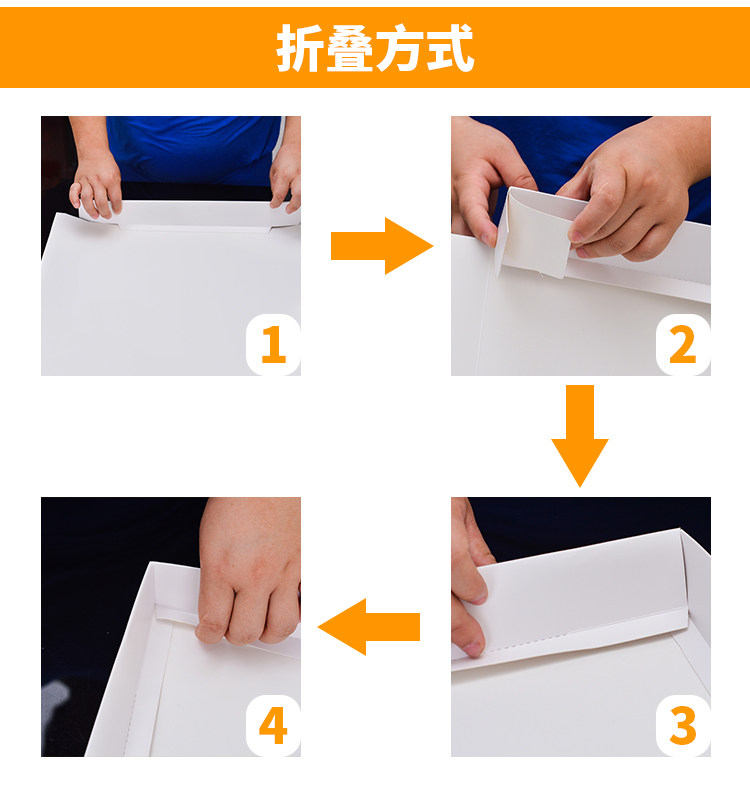 折叠方式

1

2

3

4