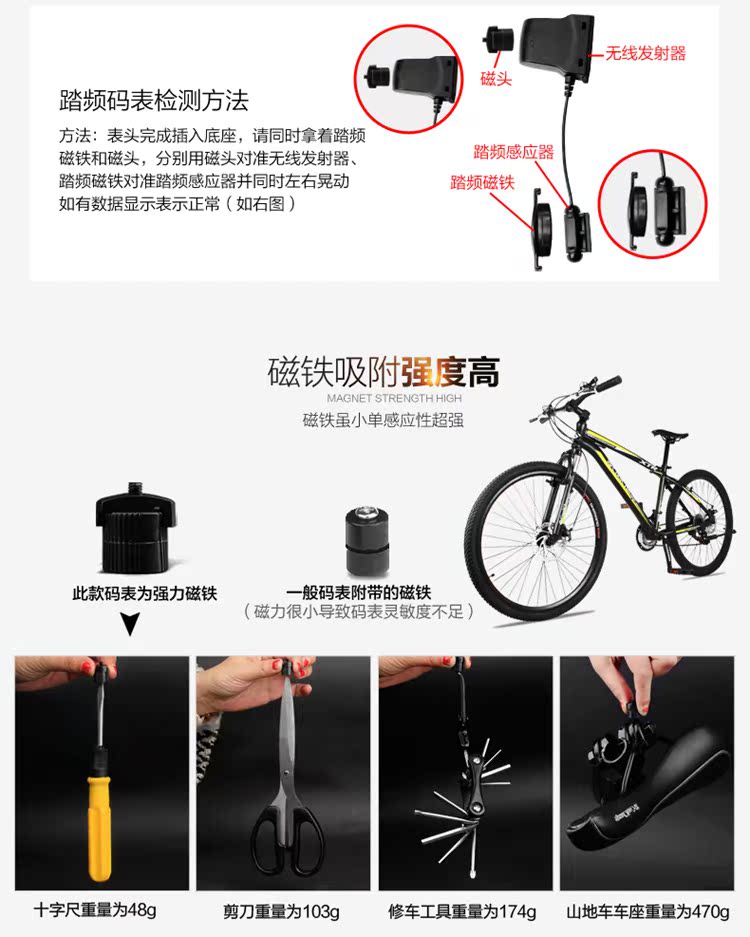 踏频码表检测方法

方法：表头完成插入底座，请同时拿着踏频磁铁和磁头，分别用磁头对准无线发射器、踏频磁铁对准踏频感应器并同时左右晃动如有数据显示表示正常（如右图）

磁头

无线发射器

踏频感应器

踏频磁铁

磁铁吸附强度高

MAGNET STRENGTH HIGH

磁铁虽小单感应性超强

此款码表为强力磁铁

一般码表附带的磁铁
（磁力很小导致码表灵敏度不足）

十字尺重量为48g

剪刀重量为103g

修车工具重量为174g

山地车车座重量为470g