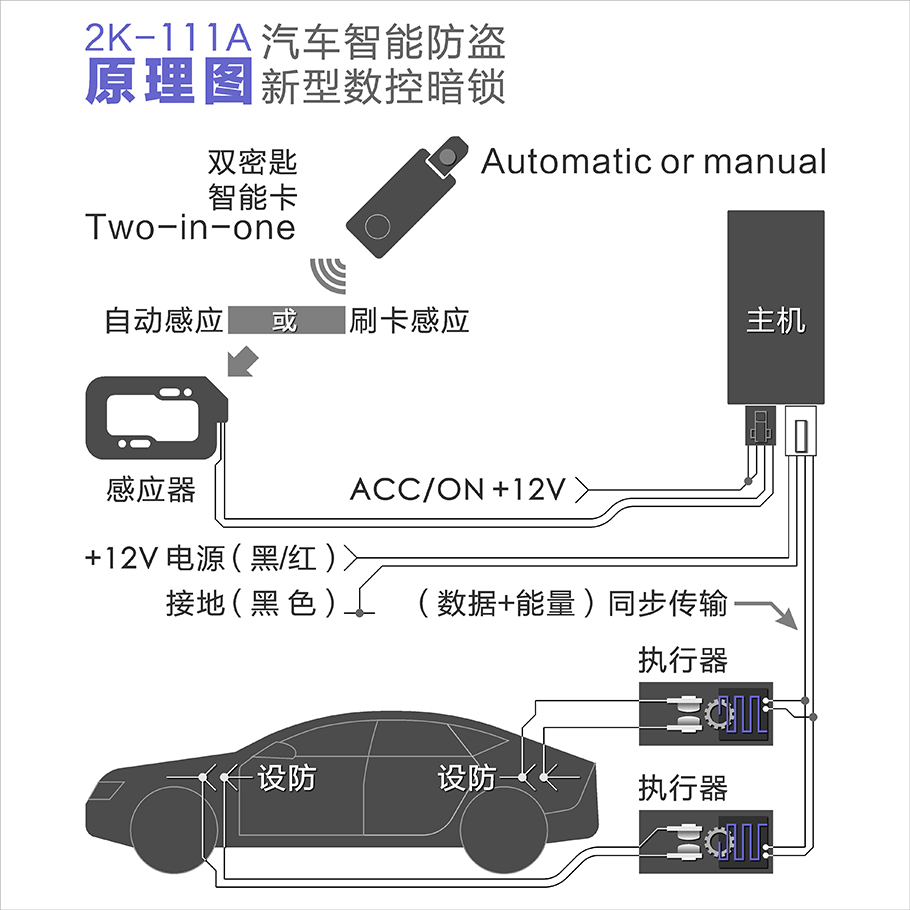 2K-111A 汽车智能防盗
原理图 新型数控暗锁

双密匙
智能卡
Two-in-one

Automatic or manual

自动感应 或 刷卡感应

主机

感应器

ACC/ON +12V

+12V 电源（黑/红）

接地（黑 色）

（数据+能量）同步传输

执行器

设防

设防

执行器