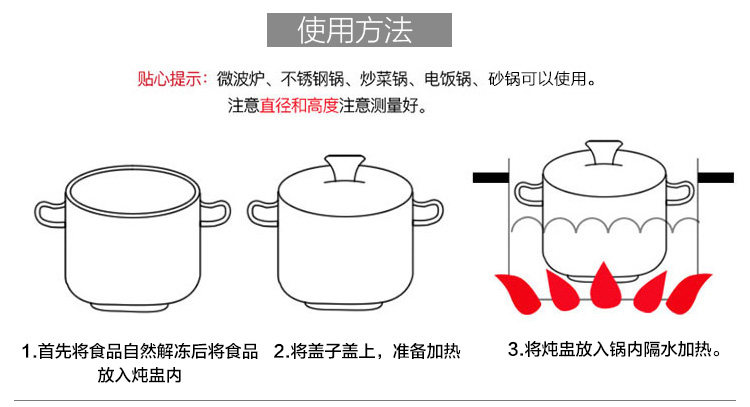 使用方法

贴心提示：微波炉、不锈钢锅、炒菜锅、电饭锅、砂锅可以使用。
注意直径和高度注意测量好。

1.首先将食品自然解冻后将食品放入炖盅内

2.将盖子盖上，准备加热

3.将炖盅放入锅内隔水加热。