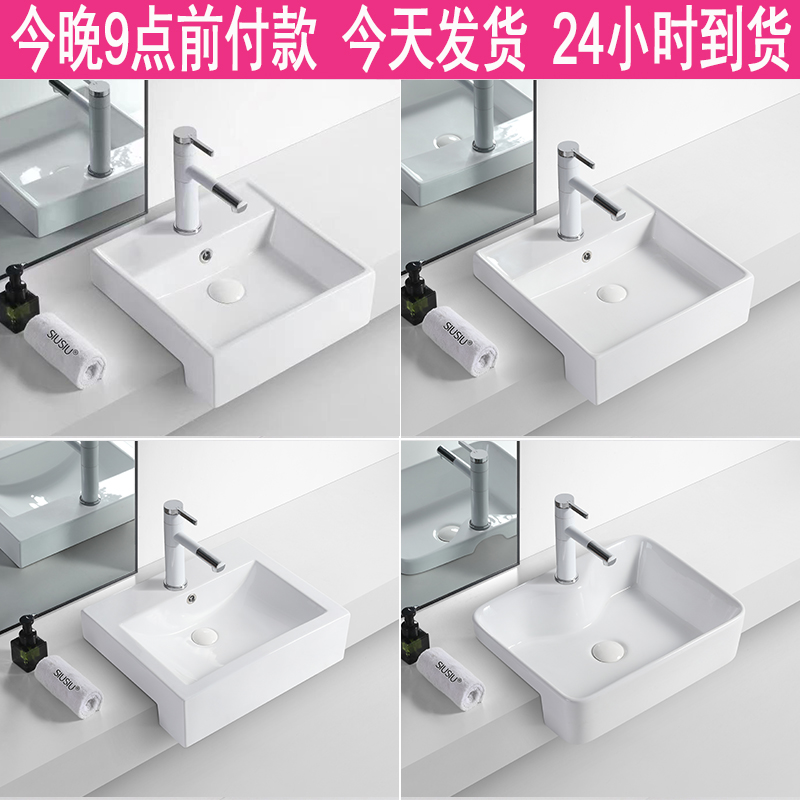 今晚9点前付款 今天发货 24小时到货

SIUSIU®

SIUSIU®

SIUSIU®

SIUSIU®