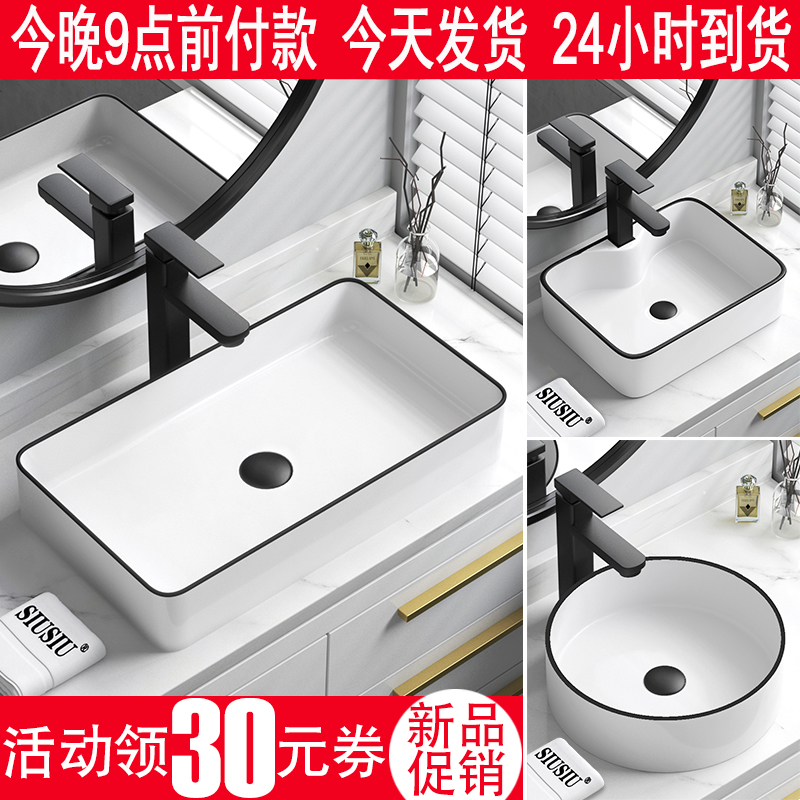 今晚9点前付款 今天发货 24小时到货

SIUSIU®

SIUSIU®

SIUSIU®

活动领30元券

新品促销