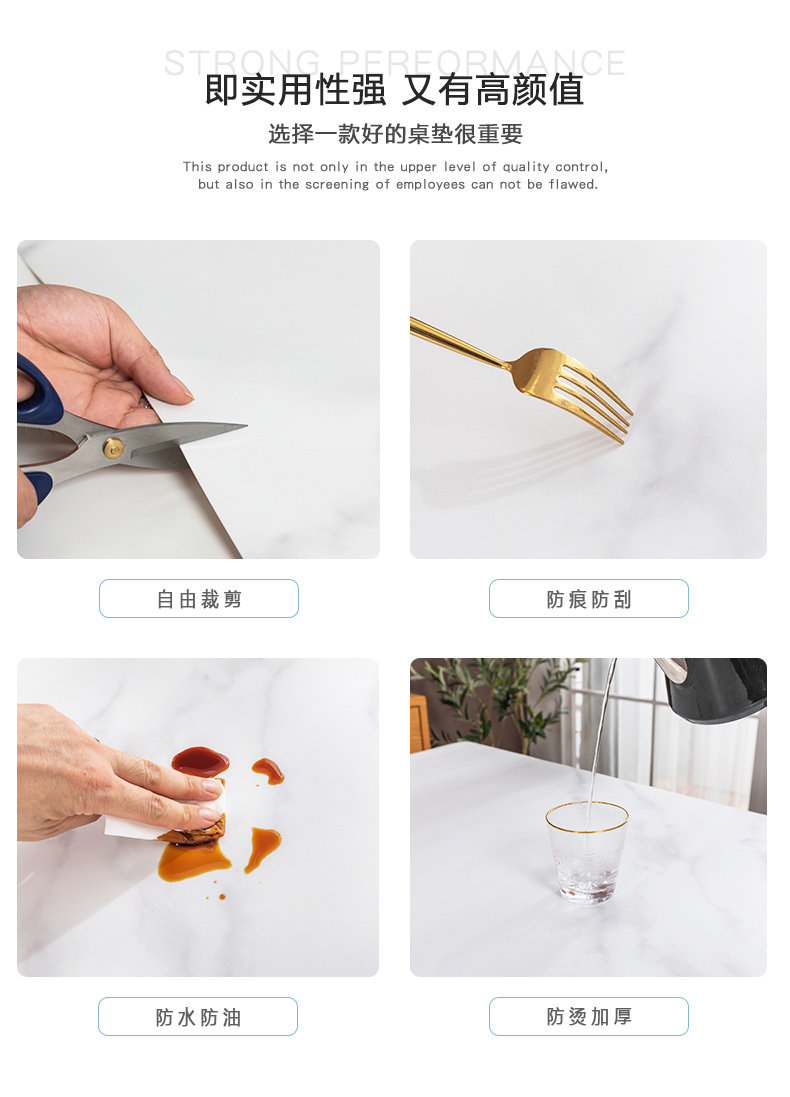 STRONG PERFORMANCE
即实用性强 又有高颜值
选择一款好的桌垫很重要
This product is not only in the upper level of quality control, but also in the screening of employees can not be flawed.

自由裁剪

防痕防刮

防水防油

防烫加厚