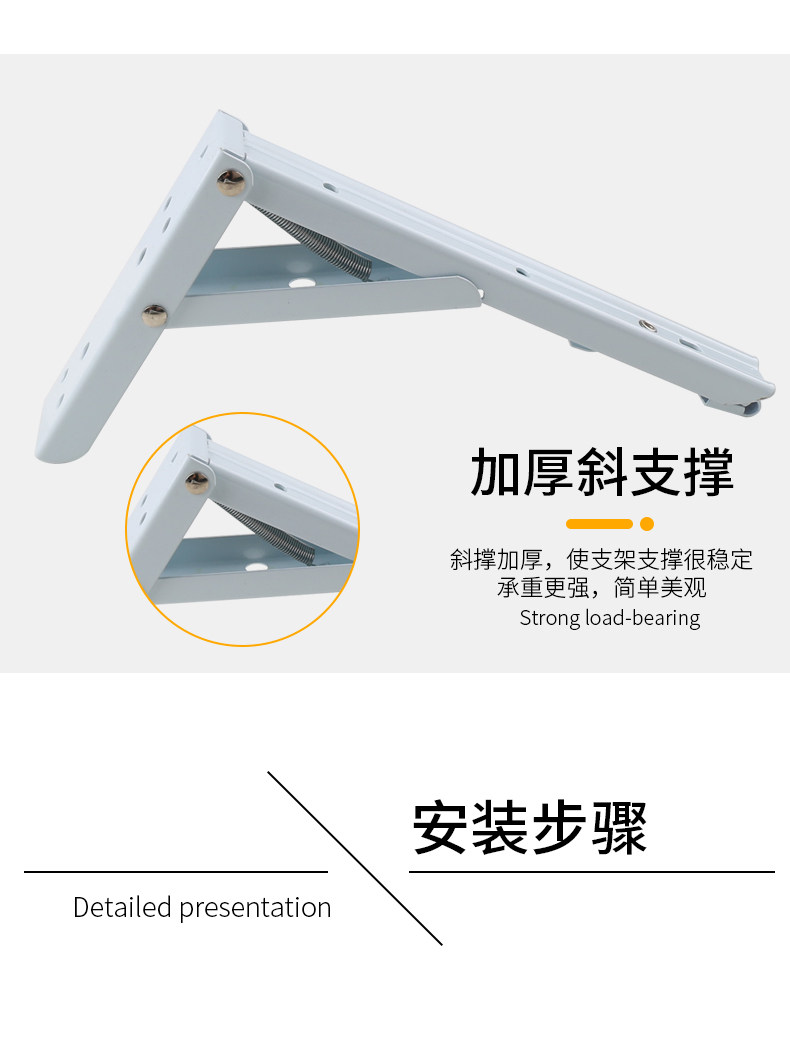 加厚斜支撑

斜撑加厚，使支架支撑很稳定
承重更强，简单美观
Strong load-bearing

安装步骤

Detailed presentation