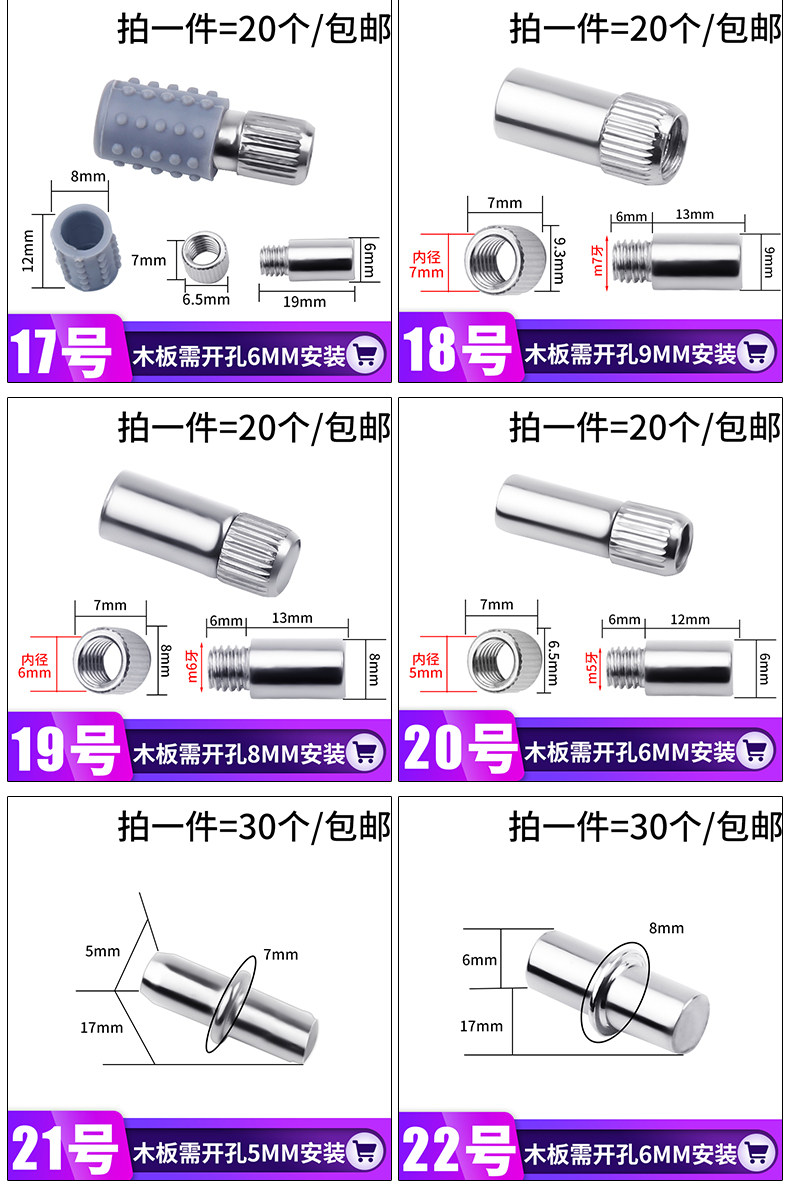 拍一件=20个/包邮

8mm
12mm
7mm
6.5mm
6mm
19mm

17号 木板需开孔6MM安装

拍一件=20个/包邮

7mm
内径 7mm
9.3mm
6mm
13mm
m7牙
9mm

18号 木板需开孔9MM安装

拍一件=20个/包邮

7mm
内径 6mm
8mm
6mm
13mm
m6牙
8mm

19号 木板需开孔8MM安装

拍一件=20个/包邮

7mm
内径 5mm
6.5mm
6mm
12mm
m5牙
6mm

20号 木板需开孔6MM安装

拍一件=30个/包邮

5mm
7mm
17mm

21号 木板需开孔5MM安装

拍一件=30个/包邮

8mm
6mm
17mm

22号 木板需开孔6MM安装