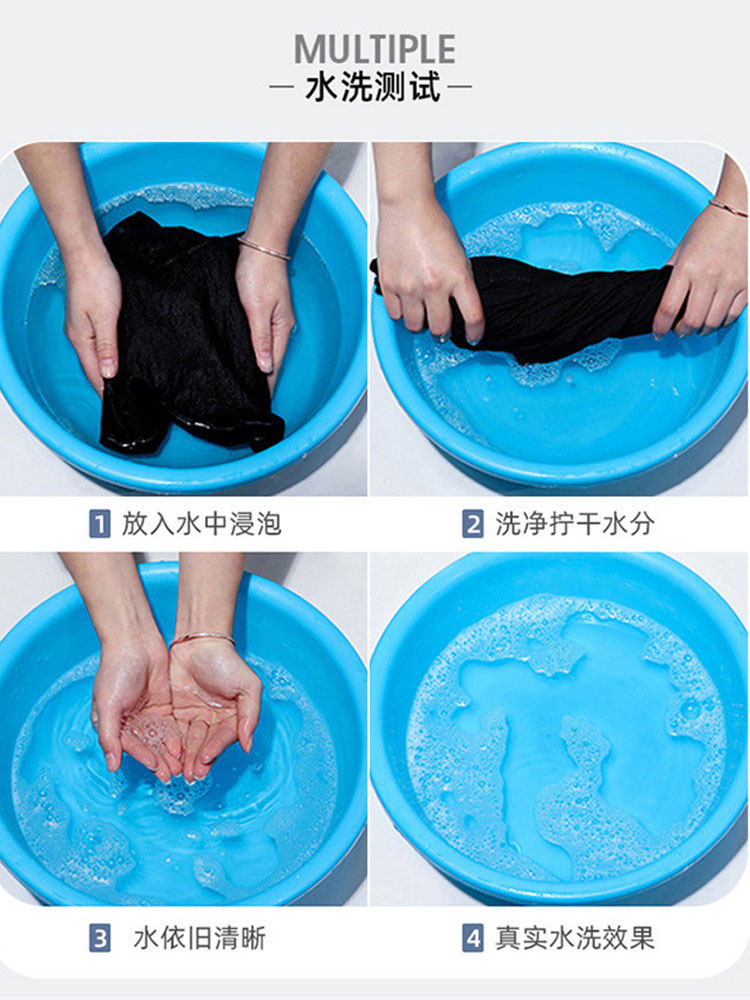 MULTIPLE
— 水洗测试 —

1 放入水中浸泡

2 洗净拧干水分

3 水依旧清晰

4 真实水洗效果