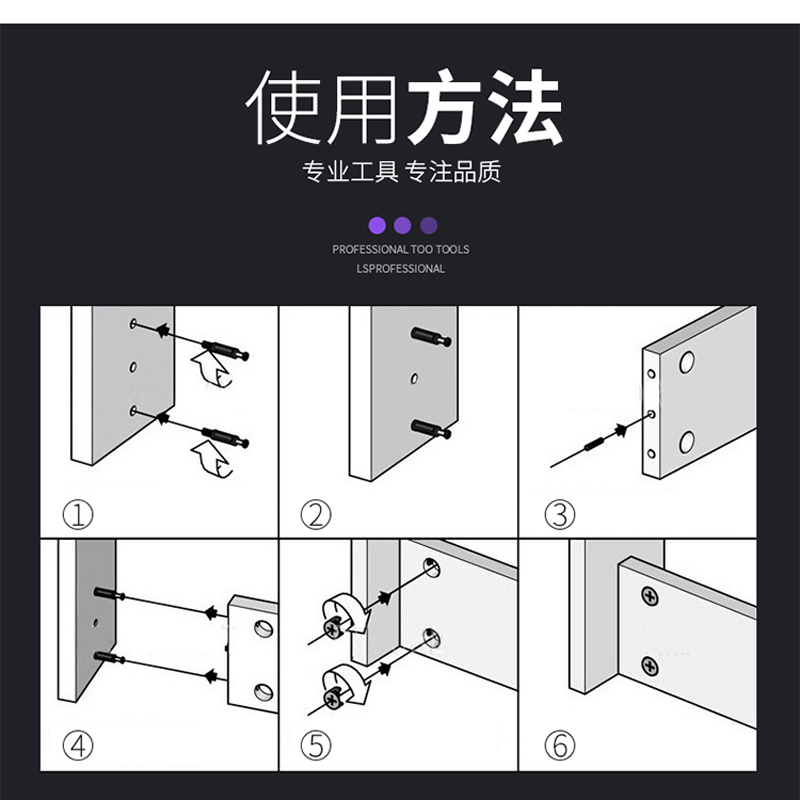 使用方法

专业工具 专注品质

PROFESSIONAL TOO TOOLS
LSPROFESSIONAL

①

②

③

④

⑤

⑥