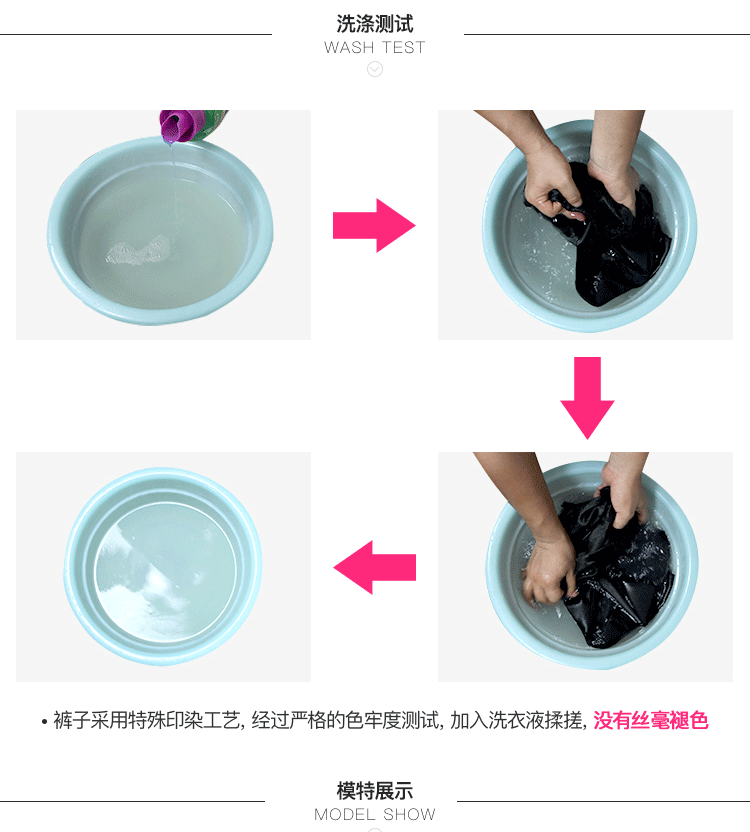 洗涤测试
WASH TEST

• 裤子采用特殊印染工艺, 经过严格的色牢度测试, 加入洗衣液揉搓, 没有丝毫褪色

模特展示
MODEL SHOW