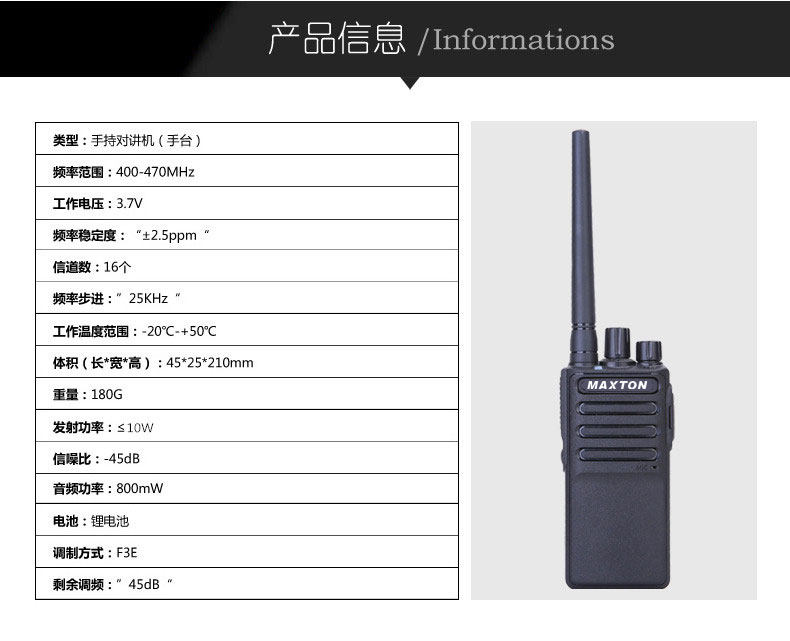 产品信息 /Informations

| 类型：手持对讲机（手台） |
|---|
| 频率范围：400-470MHz |
| 工作电压：3.7V |
| 频率稳定度：“±2.5ppm“ |
| 信道数：16个 |
| 频率步进：”25KHz“ |
| 工作温度范围：-20℃-+50℃ |
| 体积（长*宽*高）：45*25*210mm |
| 重量：180G |
| 发射功率：≤10W |
| 信噪比：-45dB |
| 音频功率：800mW |
| 电池：锂电池 |
| 调制方式：F3E |
| 剩余调频：”45dB“ |

MAXTON