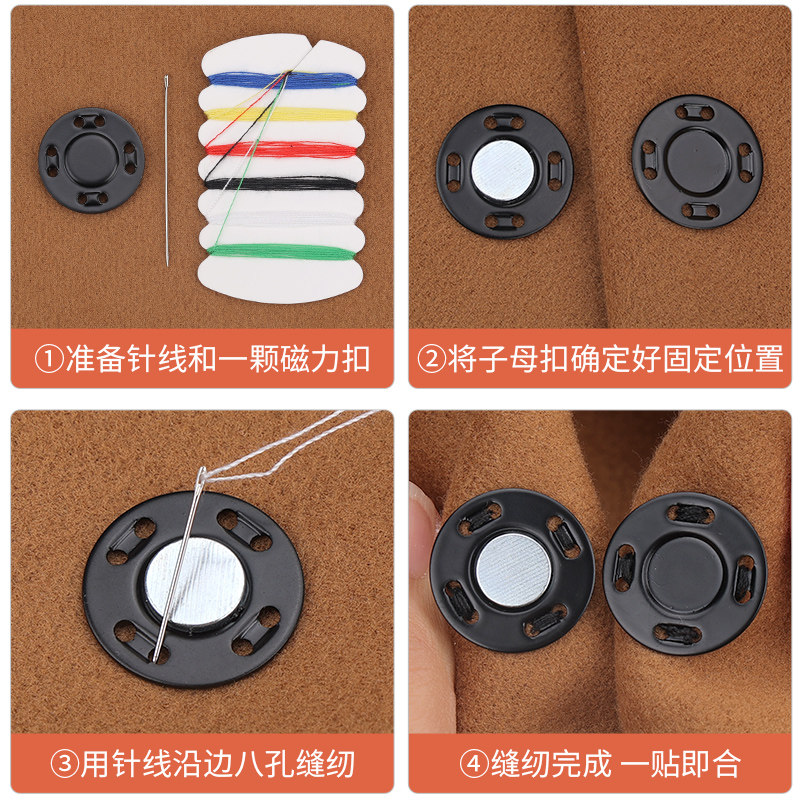 ①准备针线和一颗磁力扣

②将子母扣确定好固定位置

③用针线沿边八孔缝纫

④缝纫完成 一贴即合