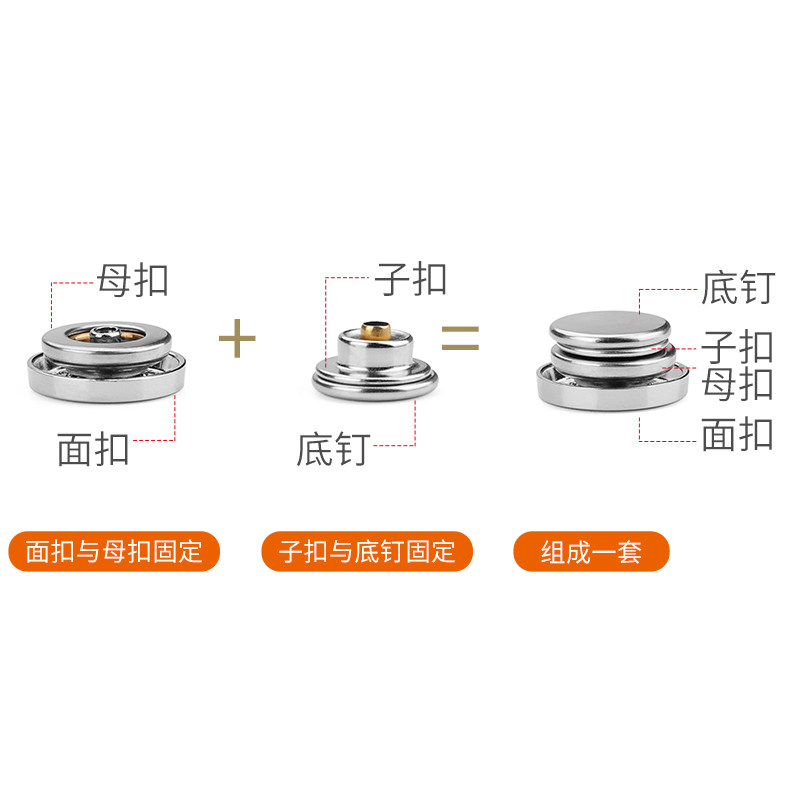 母扣

面扣

+

子扣

底钉

=

底钉

子扣

母扣

面扣

面扣与母扣固定

子扣与底钉固定

组成一套