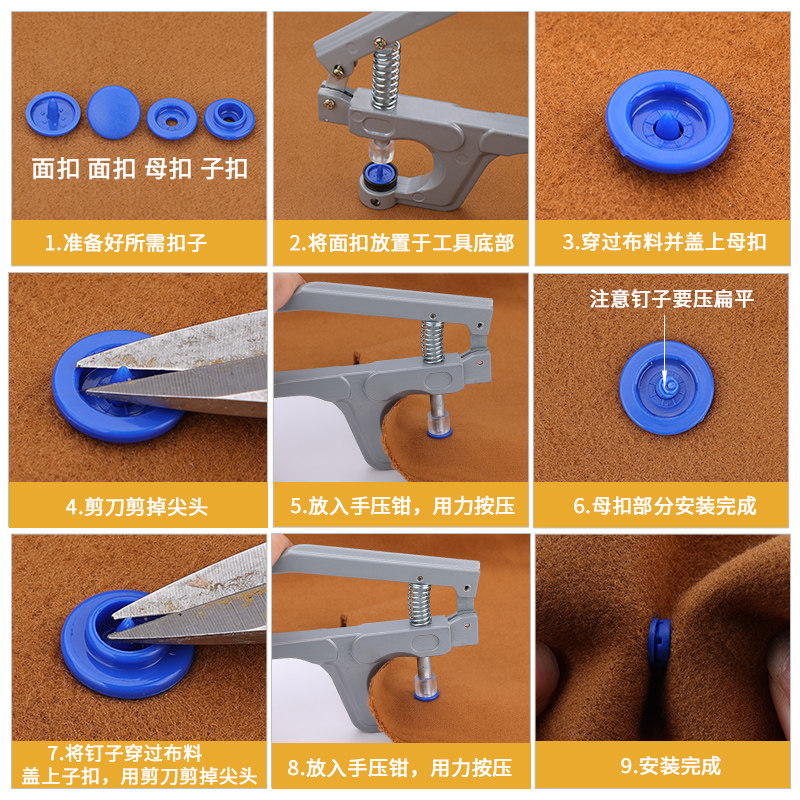 面扣 面扣 母扣 子扣

1.准备好所需扣子

2.将面扣放置于工具底部

3.穿过布料并盖上母扣

4.剪刀剪掉尖头

5.放入手压钳，用力按压

注意钉子要压扁平

6.母扣部分安装完成

7.将钉子穿过布料
盖上子扣，用剪刀剪掉尖头

8.放入手压钳，用力按压

9.安装完成