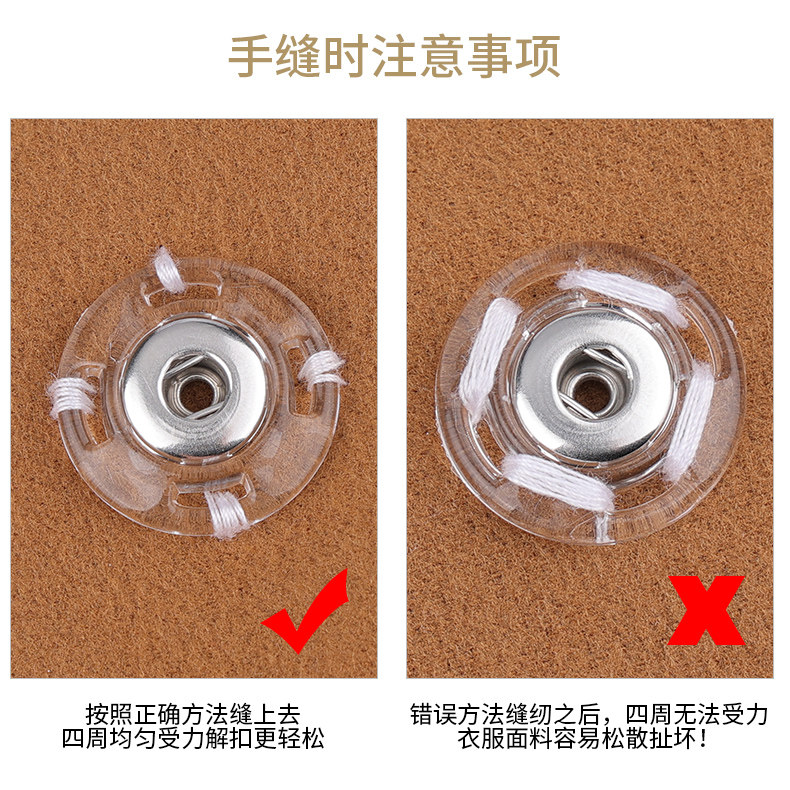 手缝时注意事项

按照正确方法缝上去
四周均匀受力解扣更轻松

错误方法缝纫之后，四周无法受力
衣服面料容易松散扯坏！