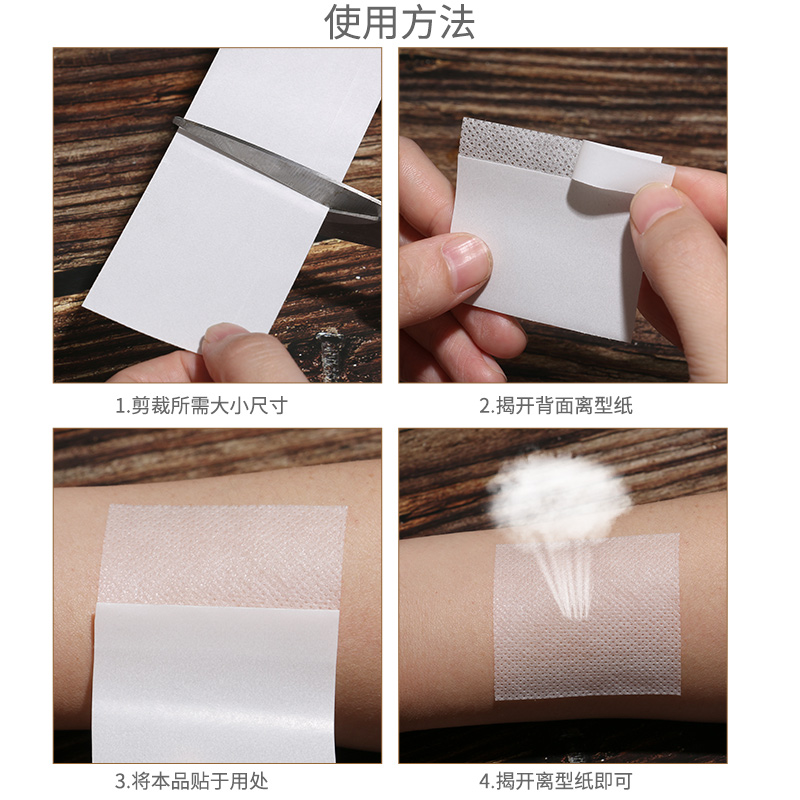 使用方法

1.剪裁所需大小尺寸

2.揭开背面离型纸

3.将本品贴于用处

4.揭开离型纸即可