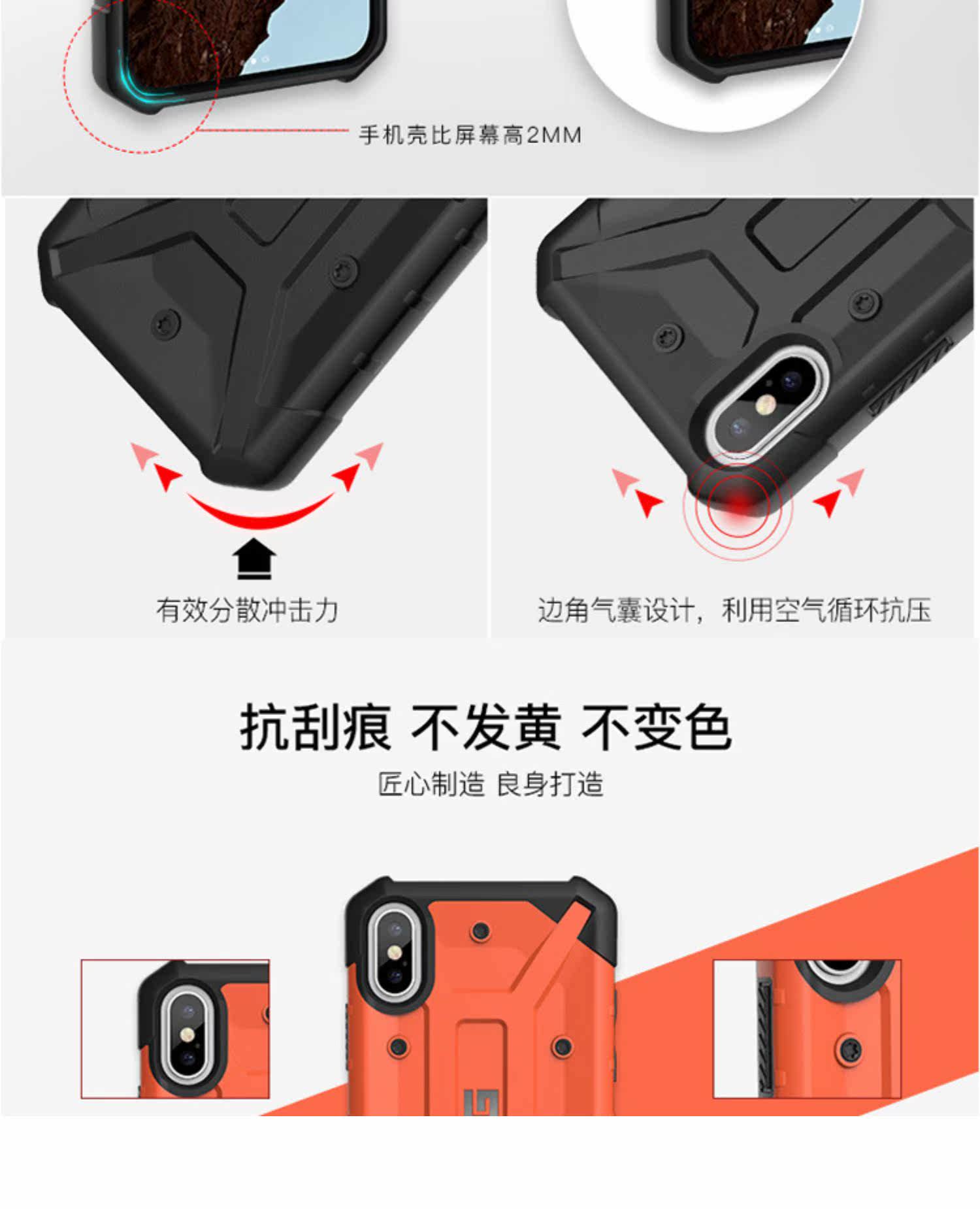 手机壳比屏幕高2MM

有效分散冲击力

边角气囊设计，利用空气循环抗压

抗刮痕 不发黄 不变色

匠心制造 良身打造