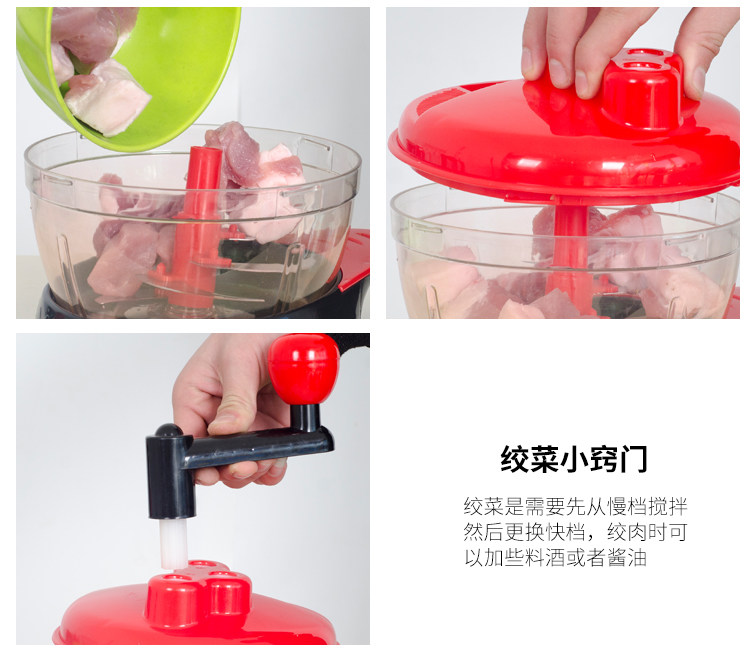 绞菜小窍门

绞菜是需要先从慢档搅拌然后更换快档，绞肉时可以加些料酒或者酱油