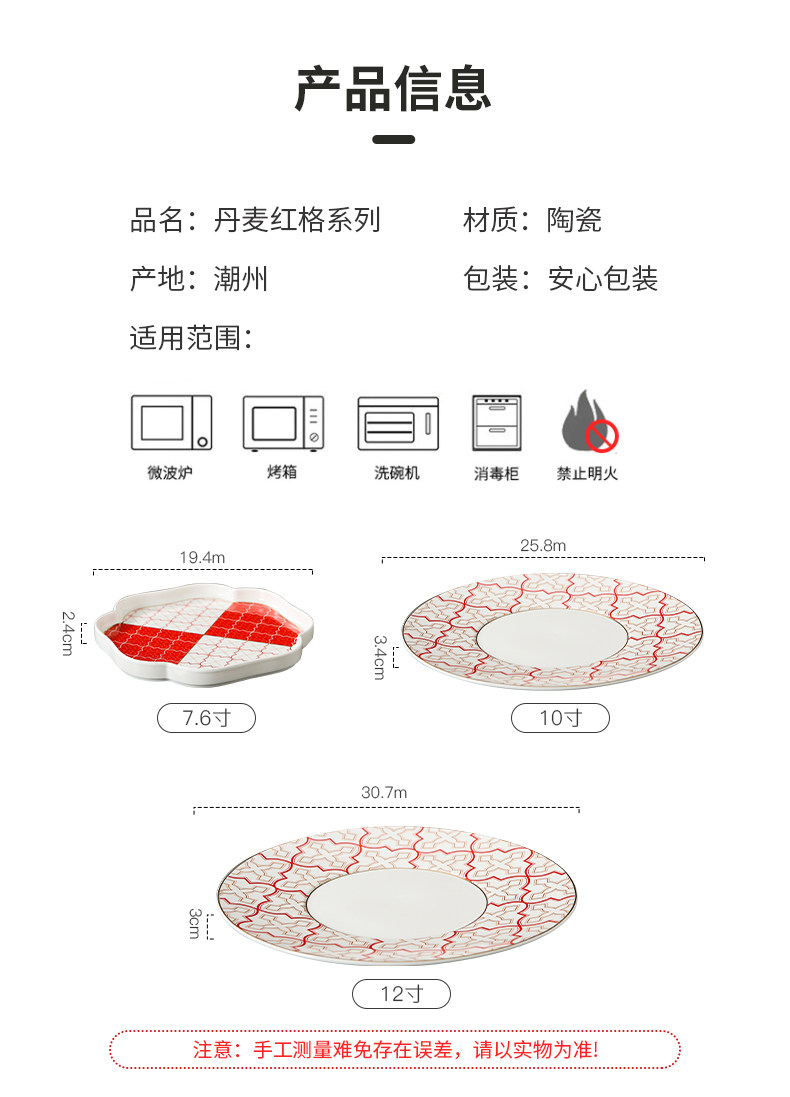 产品信息

品名：丹麦红格系列
材质：陶瓷
产地：潮州
包装：安心包装
适用范围：

微波炉
烤箱
洗碗机
消毒柜
禁止明火

19.4m
2.4cm
7.6寸

25.8m
3.4cm
10寸

30.7m
3cm
12寸

注意：手工测量难免存在误差，请以实物为准!